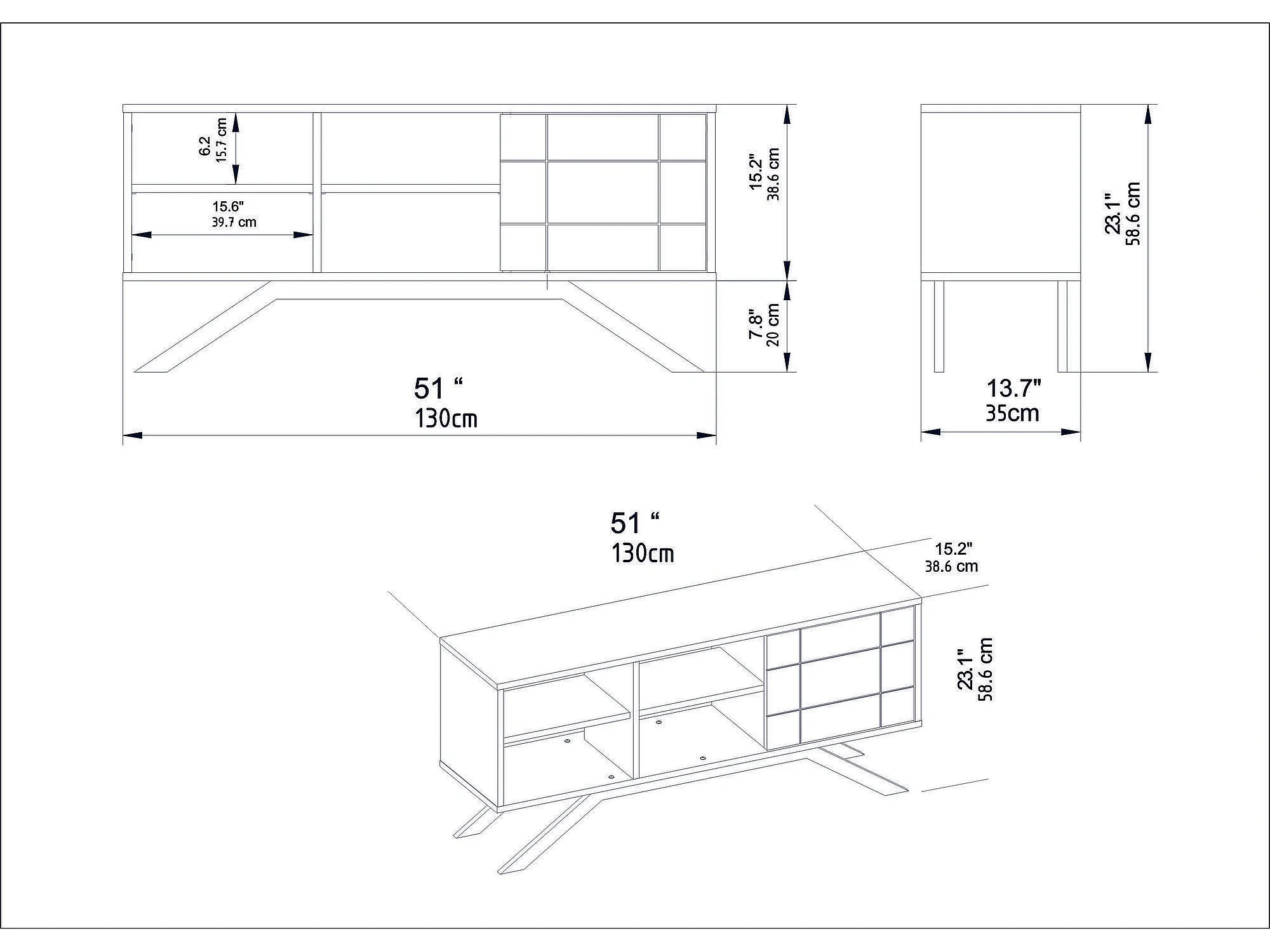 6.2
15.7 cm

15.6"
39.7 cm

15.2"
38.6 cm

7.8"
20 cm

51 “
130cm

23.1"
58.6 cm

13.7"
35cm

51 “
130cm

15.2"
38.6 cm

23.1"
58.6 cm