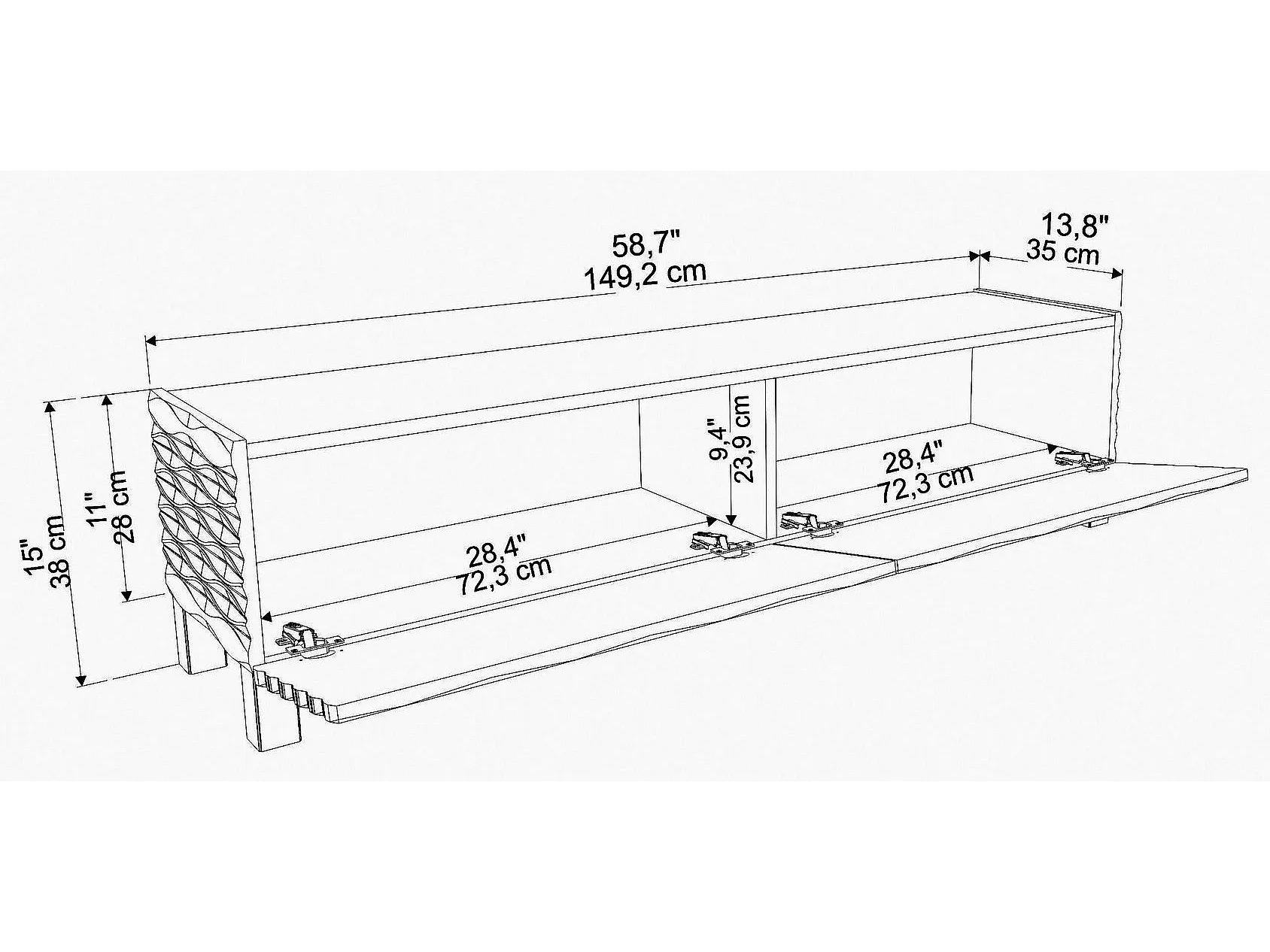 58,7"
149,2 cm

13,8"
35 cm

15"
38 cm

11"
28 cm

9,4"
23,9 cm

28,4"
72,3 cm

28,4"
72,3 cm