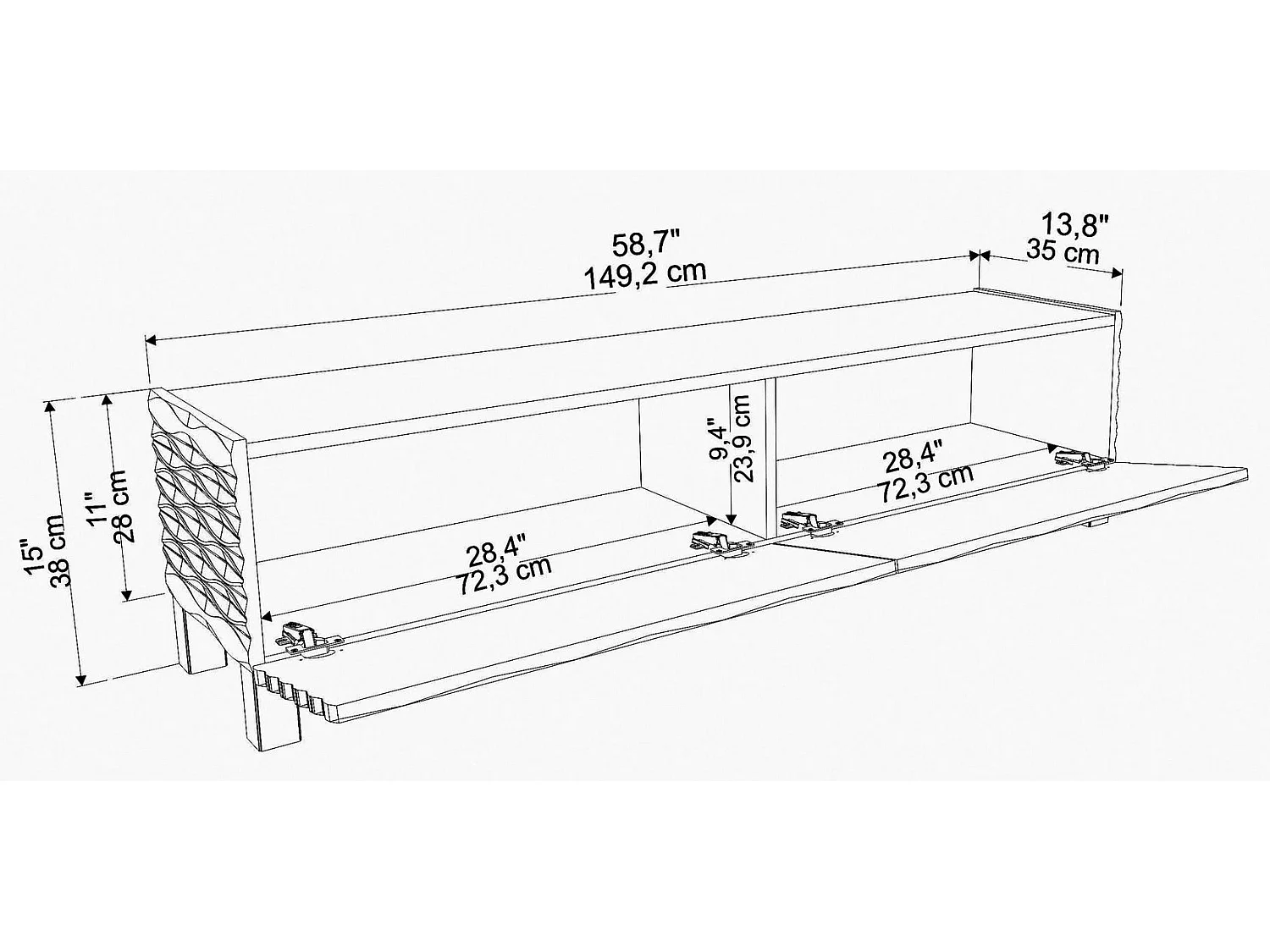 58,7"
149,2 cm

13,8"
35 cm

15"
38 cm

11"
28 cm

9,4"
23,9 cm

28,4"
72,3 cm

28,4"
72,3 cm