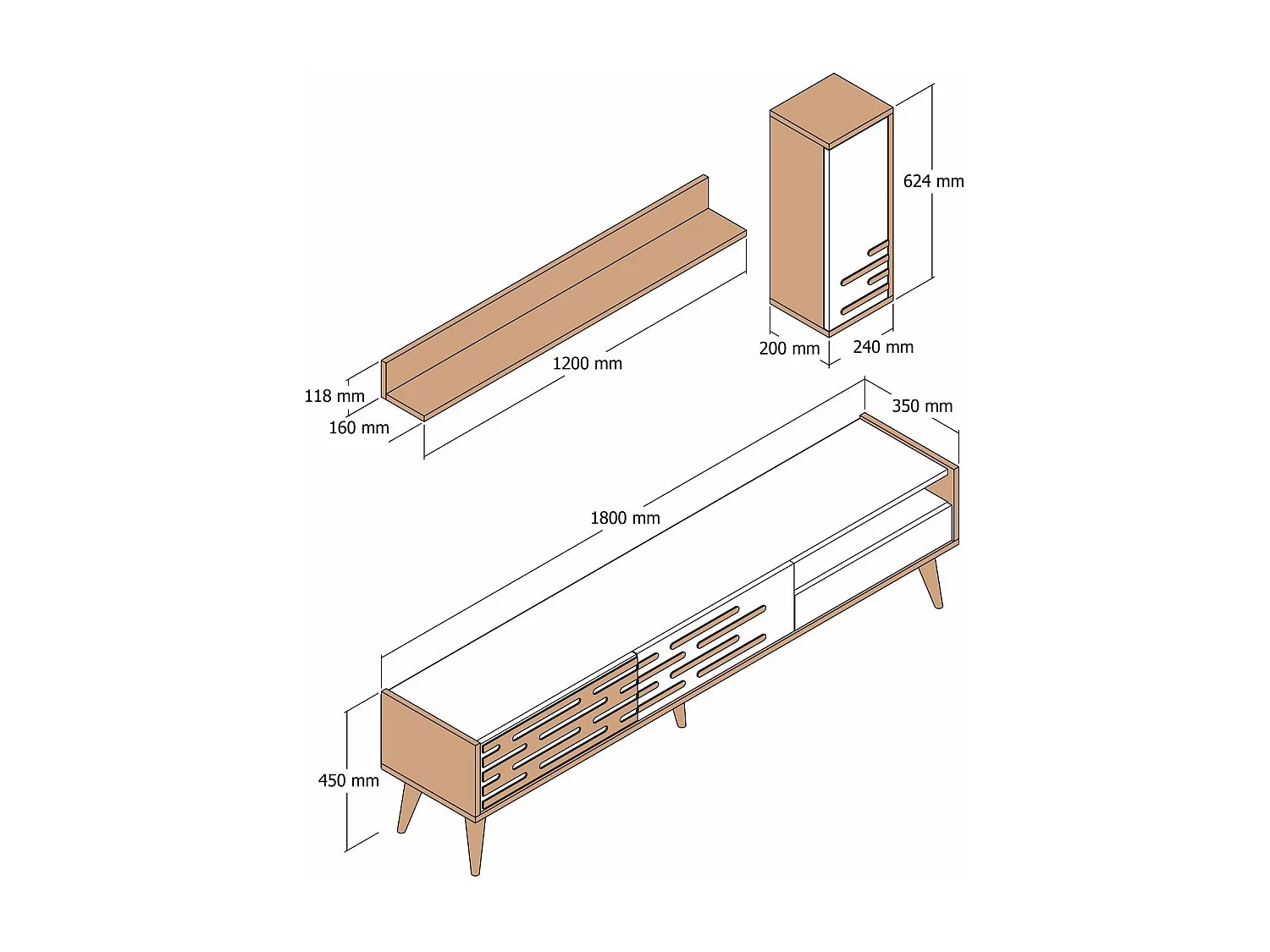 624 mm

1200 mm

200 mm

240 mm

118 mm

160 mm

350 mm

1800 mm

450 mm