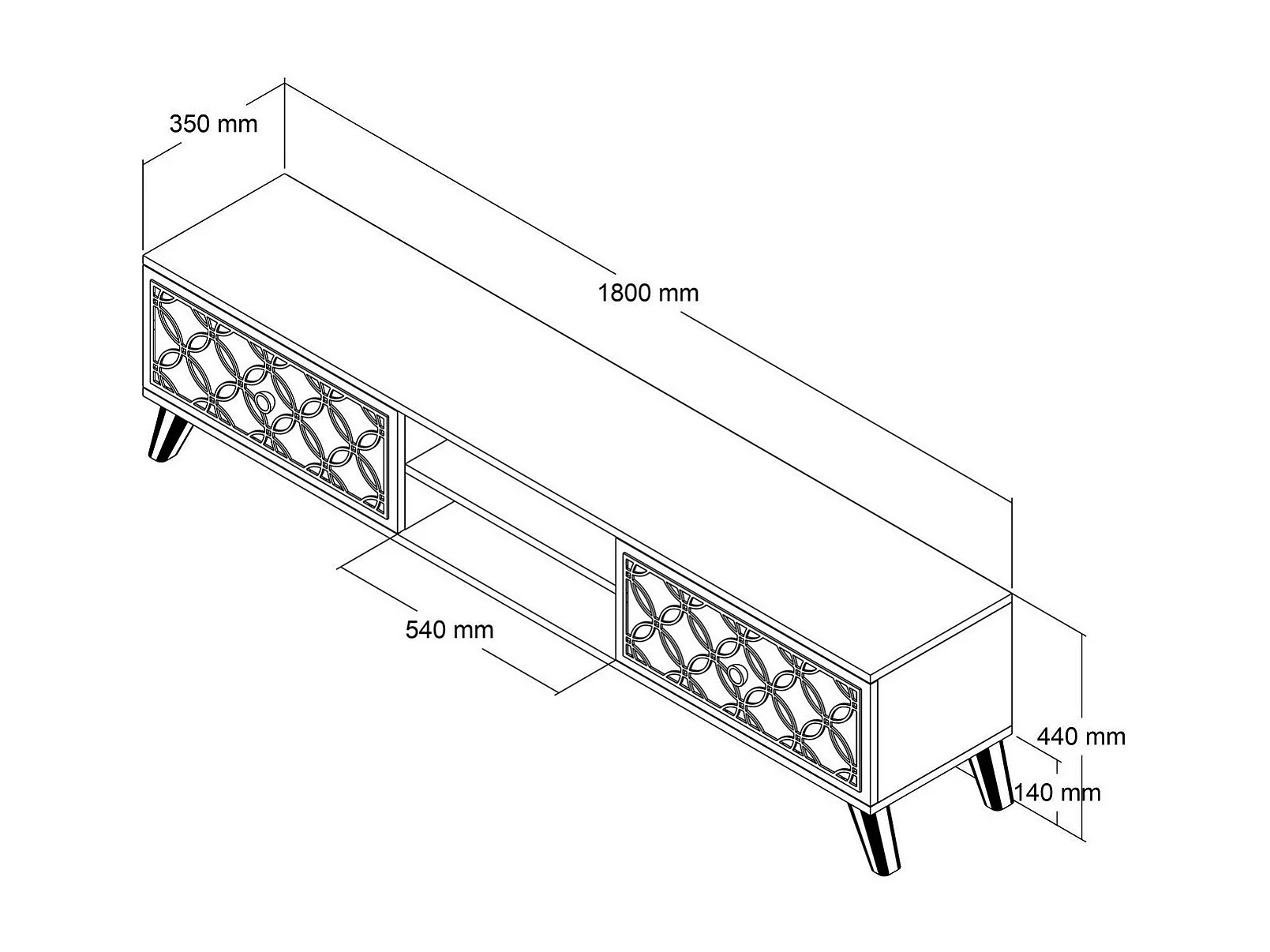 350 mm

1800 mm

540 mm

440 mm

140 mm