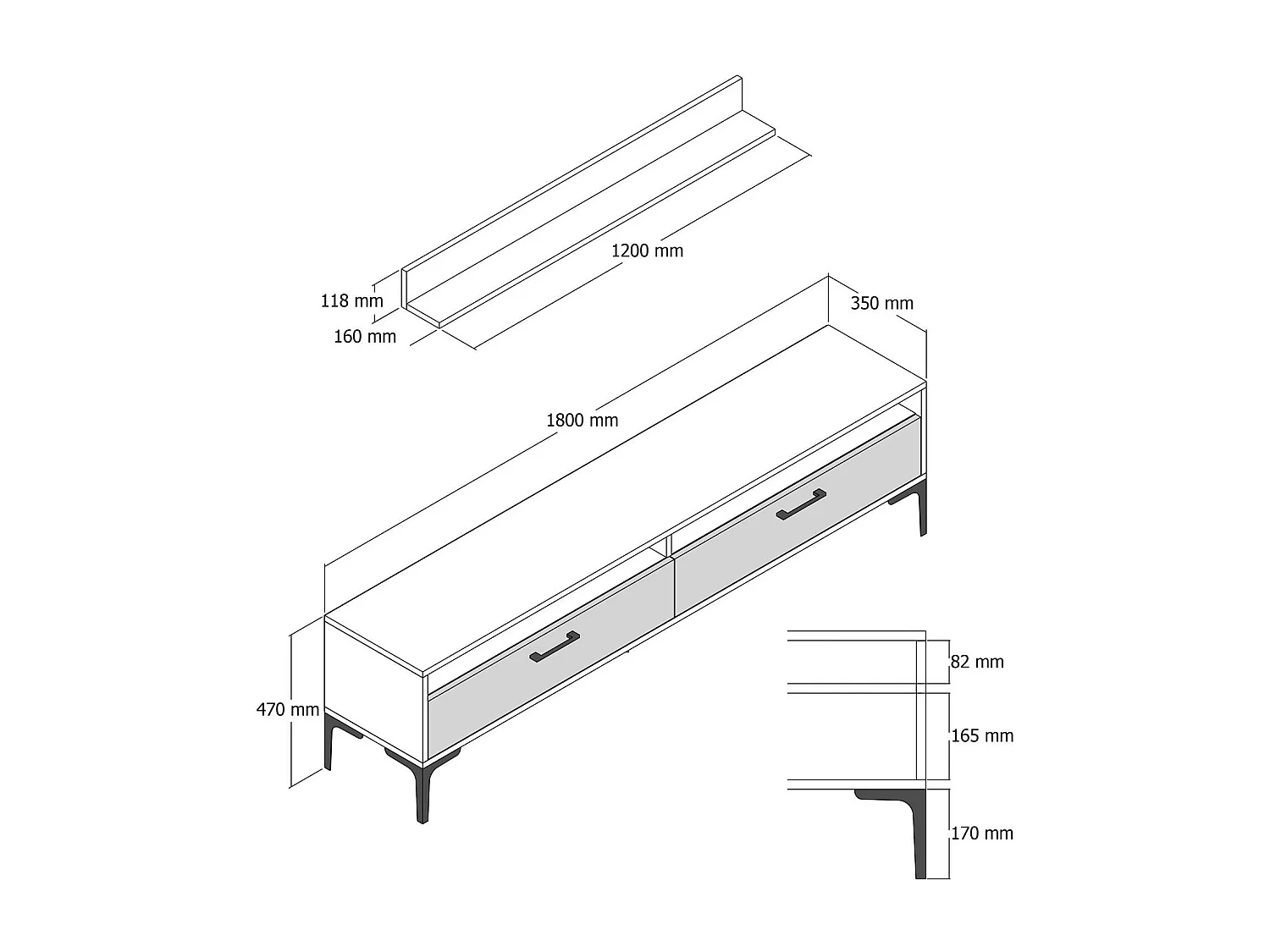 1200 mm

118 mm

160 mm

350 mm

1800 mm

470 mm

82 mm

165 mm

170 mm