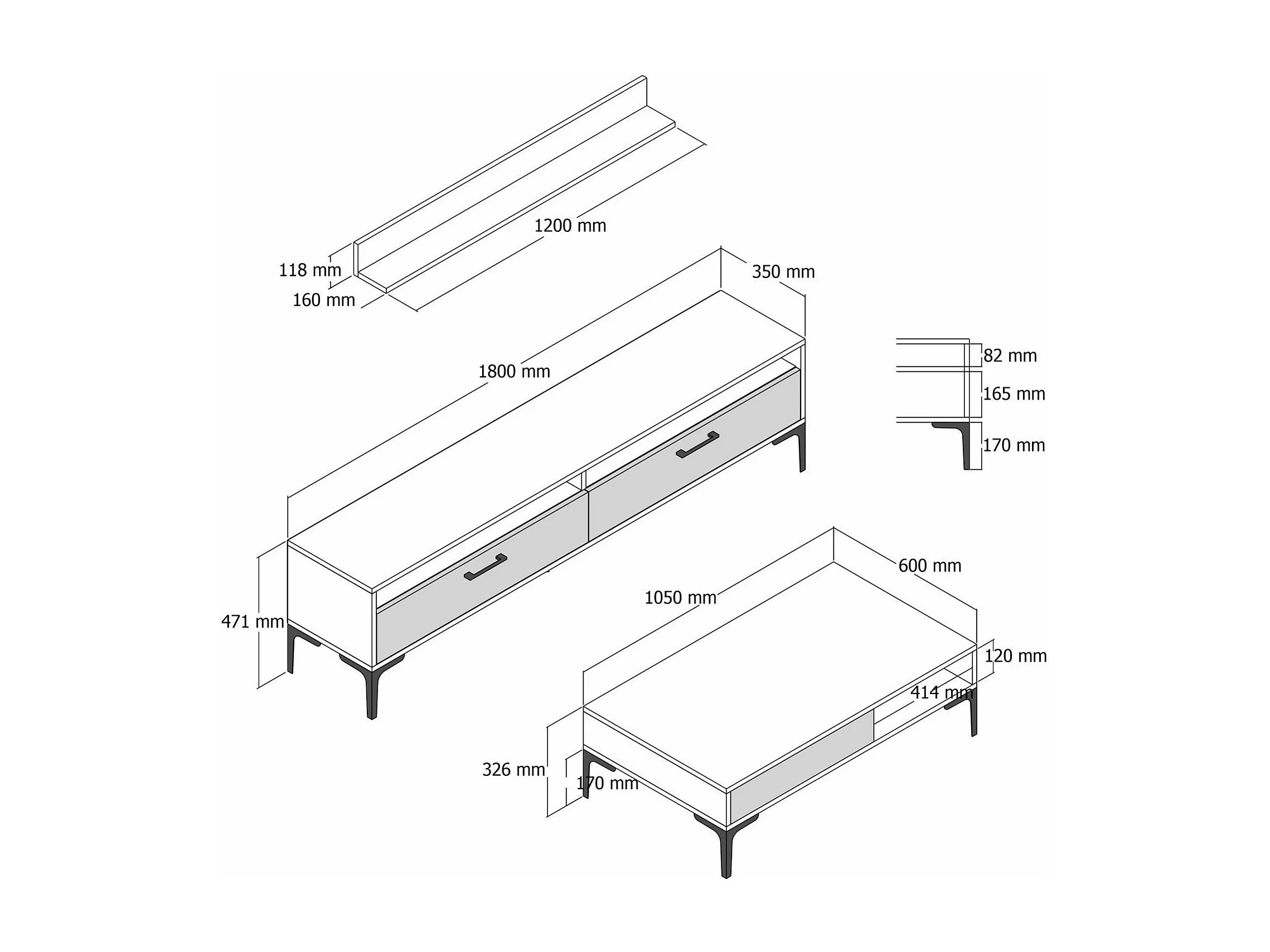 1200 mm
118 mm
160 mm
350 mm
1800 mm
82 mm
165 mm
170 mm
471 mm
600 mm
1050 mm
120 mm
414 mm
326 mm
170 mm