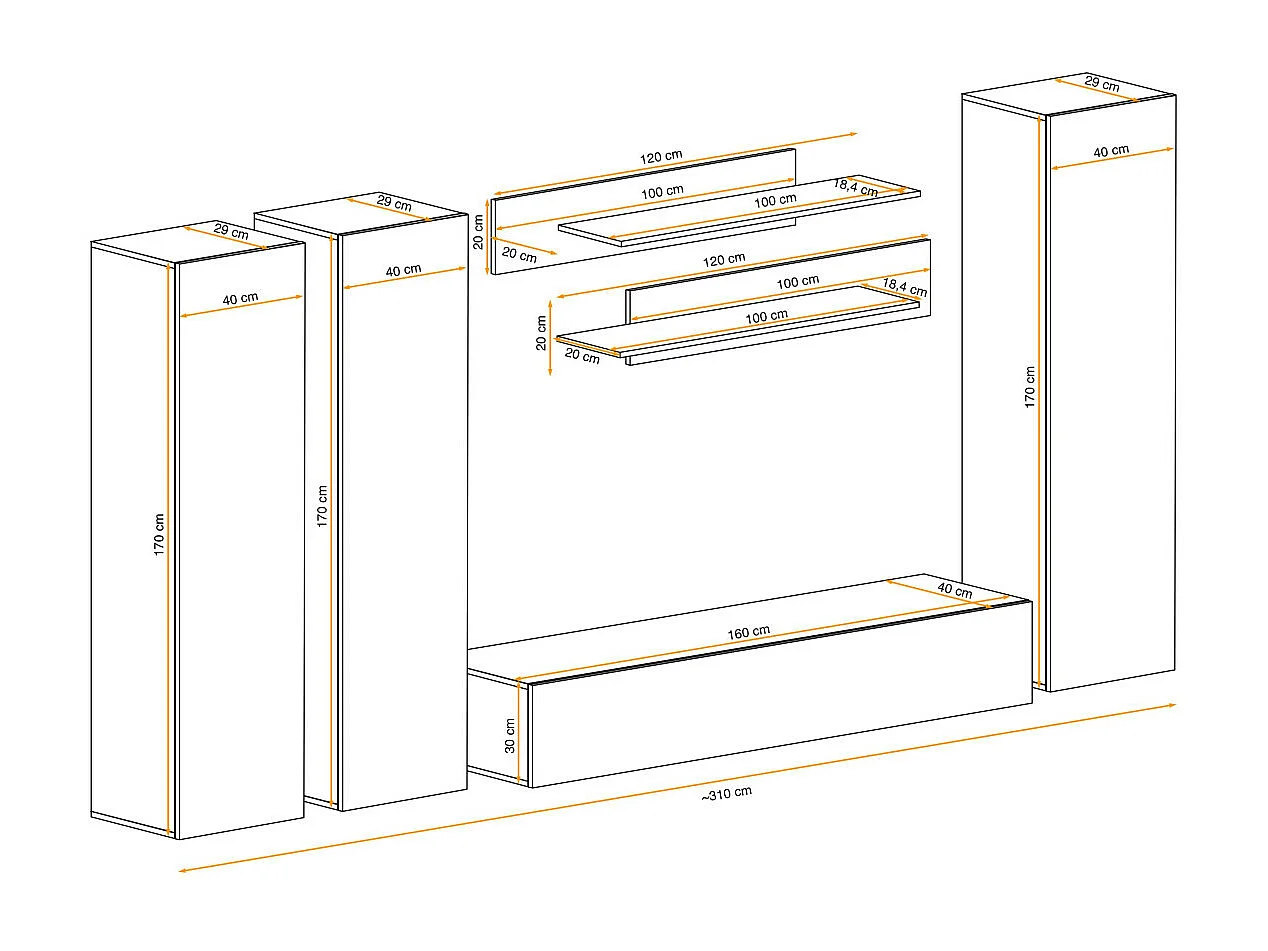 29 cm
40 cm
170 cm
29 cm
40 cm
170 cm
120 cm
100 cm
100 cm
18,4 cm
20 cm
20 cm
120 cm
100 cm
18,4 cm
100 cm
20 cm
20 cm
29 cm
40 cm
170 cm
40 cm
160 cm
30 cm
~310 cm