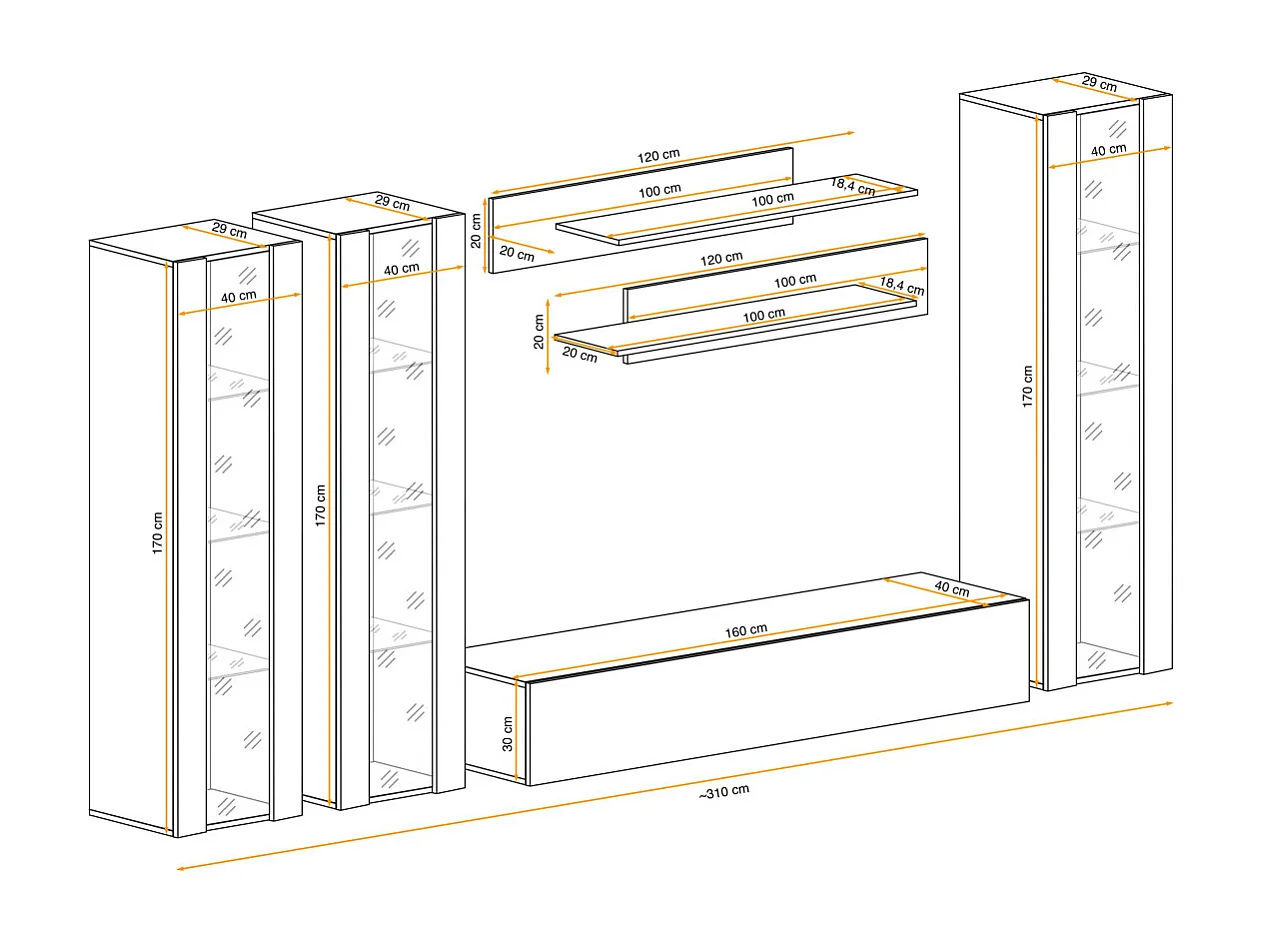 29 cm
40 cm
170 cm
29 cm
40 cm
170 cm
120 cm
100 cm
100 cm
18,4 cm
20 cm
20 cm
120 cm
100 cm
18,4 cm
100 cm
20 cm
20 cm
29 cm
40 cm
170 cm
40 cm
160 cm
30 cm
~310 cm