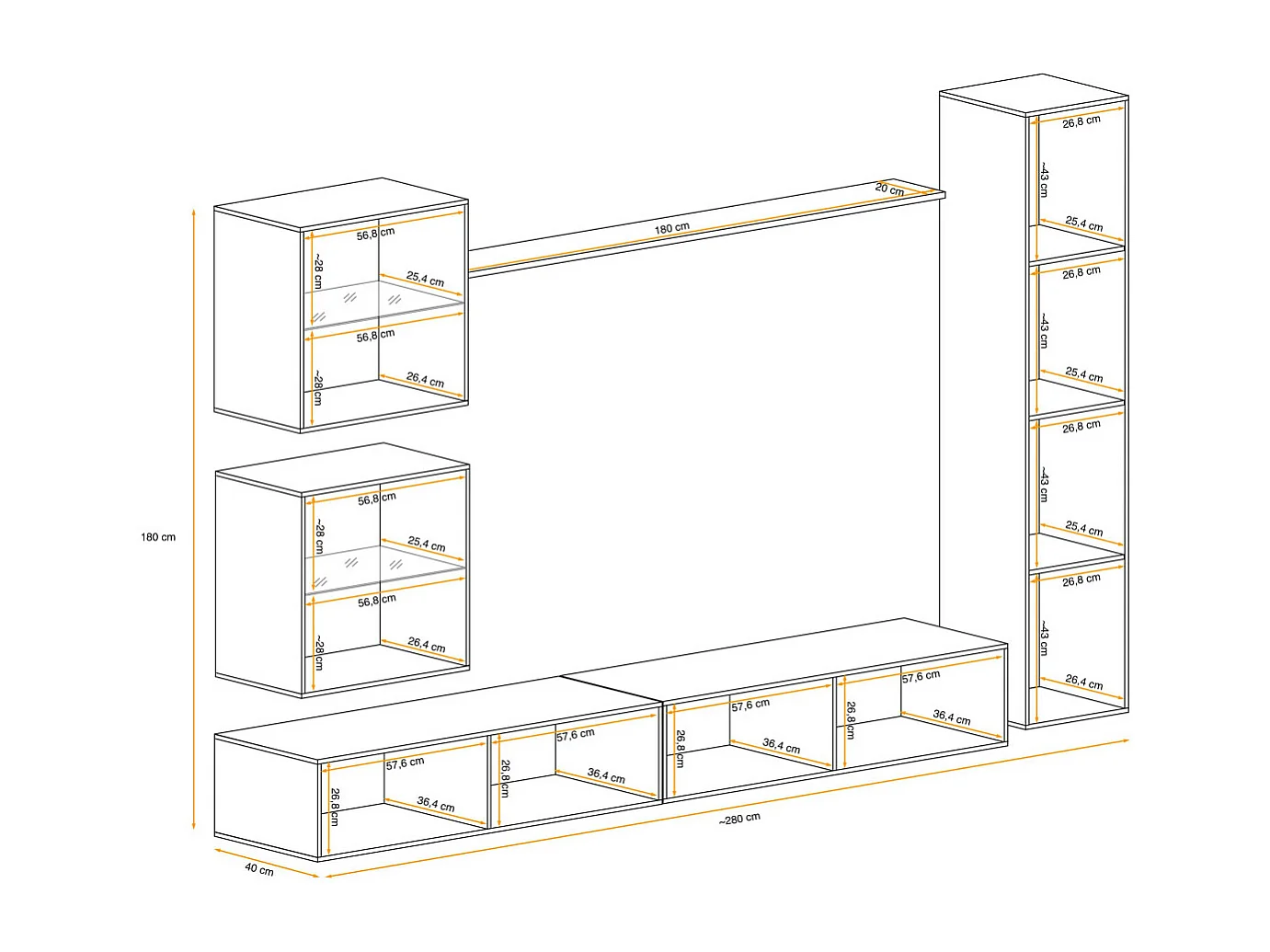 180 cm

56,8 cm
~28 cm
25,4 cm
56,8 cm
~28 cm
26,4 cm

56,8 cm
~28 cm
25,4 cm
56,8 cm
~28 cm
26,4 cm

180 cm
20 cm

26,8 cm
~43 cm
25,4 cm
26,8 cm
~43 cm
25,4 cm
26,8 cm
~43 cm
25,4 cm
26,8 cm
~43 cm
26,4 cm

57,6 cm
26,8 cm
36,4 cm
57,6 cm
26,8 cm
36,4 cm
57,6 cm
26,8 cm
36,4 cm
57,6 cm
26,8 cm
36,4 cm

~280 cm
40 cm