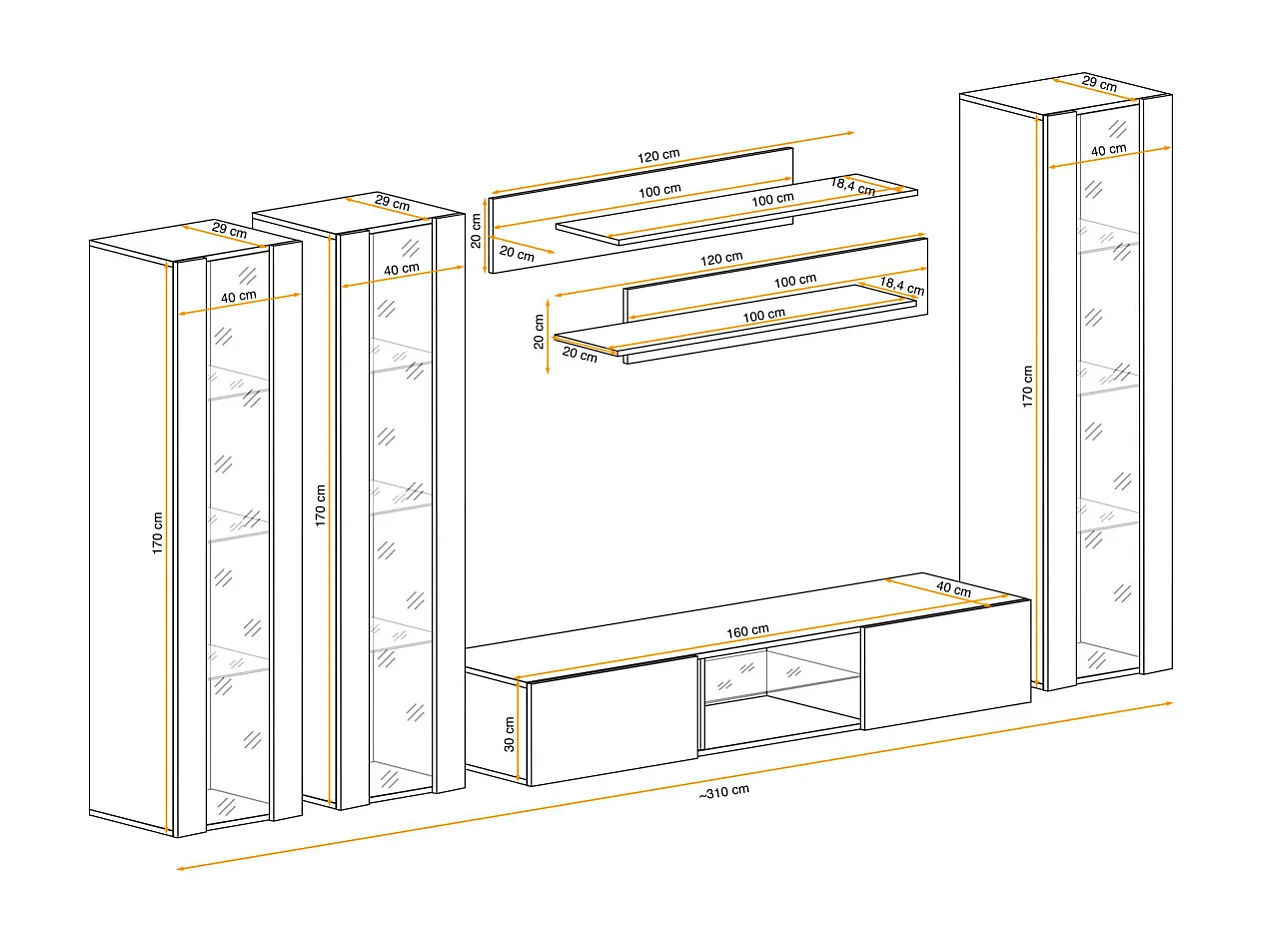 29 cm
40 cm
170 cm
29 cm
40 cm
170 cm
120 cm
100 cm
100 cm
18,4 cm
20 cm
20 cm
120 cm
100 cm
18,4 cm
100 cm
20 cm
20 cm
29 cm
40 cm
170 cm
40 cm
160 cm
30 cm
~310 cm