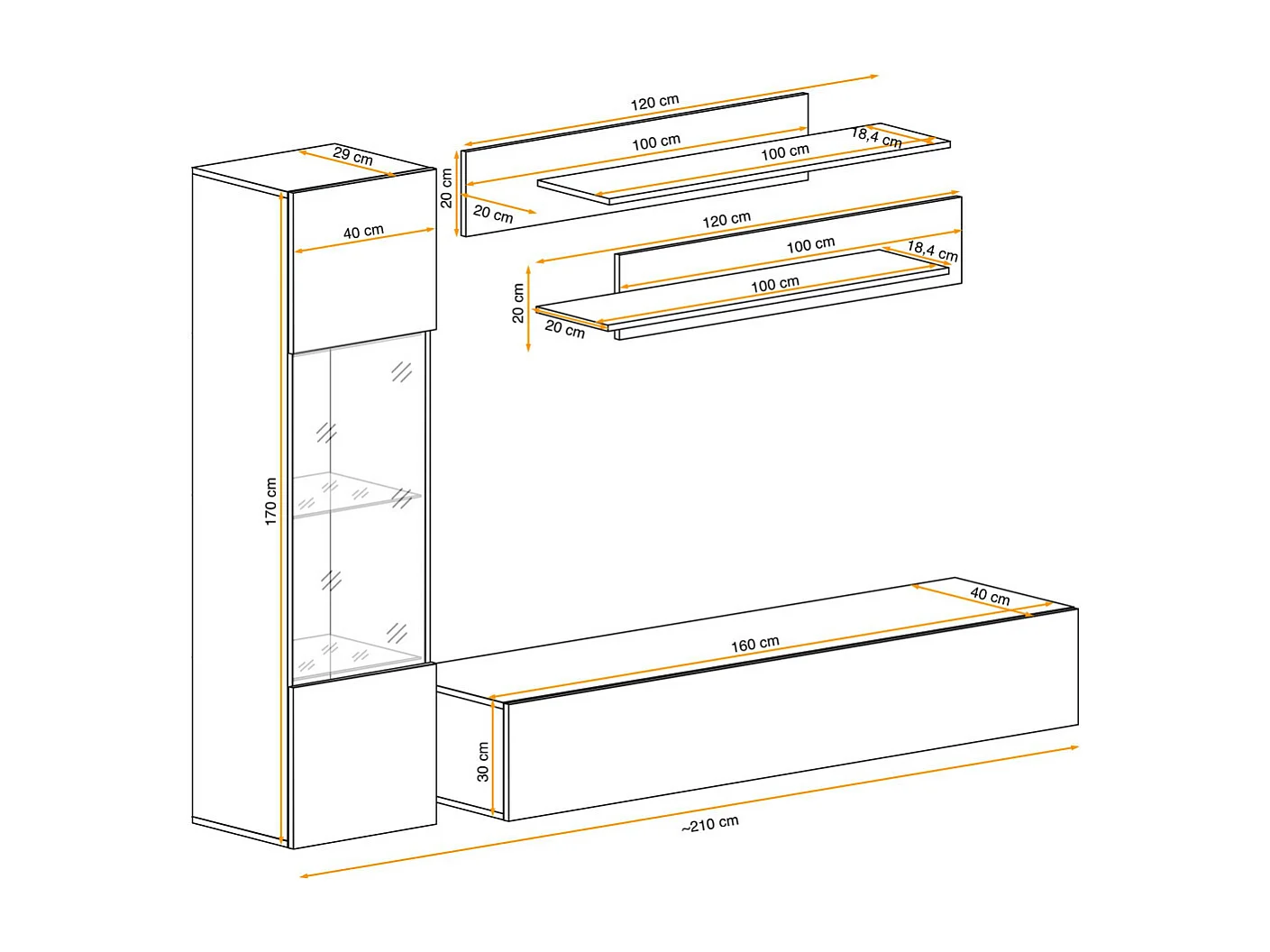 120 cm
100 cm
100 cm
18,4 cm
20 cm
20 cm
29 cm
40 cm
120 cm
100 cm
18,4 cm
100 cm
20 cm
20 cm
170 cm
40 cm
160 cm
30 cm
~210 cm