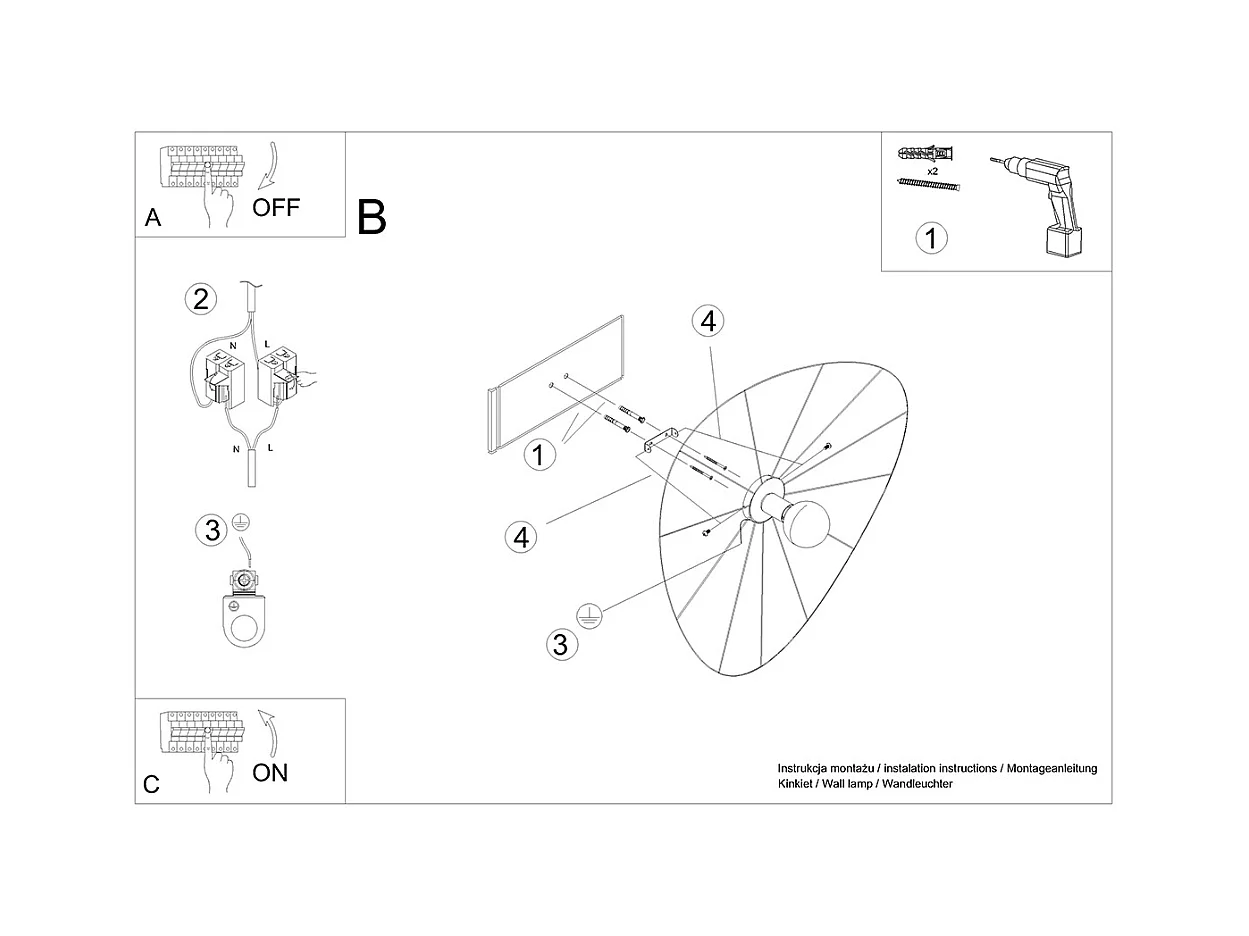 A
OFF

B

x2
1

2
N
L
N
L

3

4
1
4
3

C
ON

Instrukcja montażu / instalation instructions / Montageanleitung
Kinkiet / Wall lamp / Wandleuchter