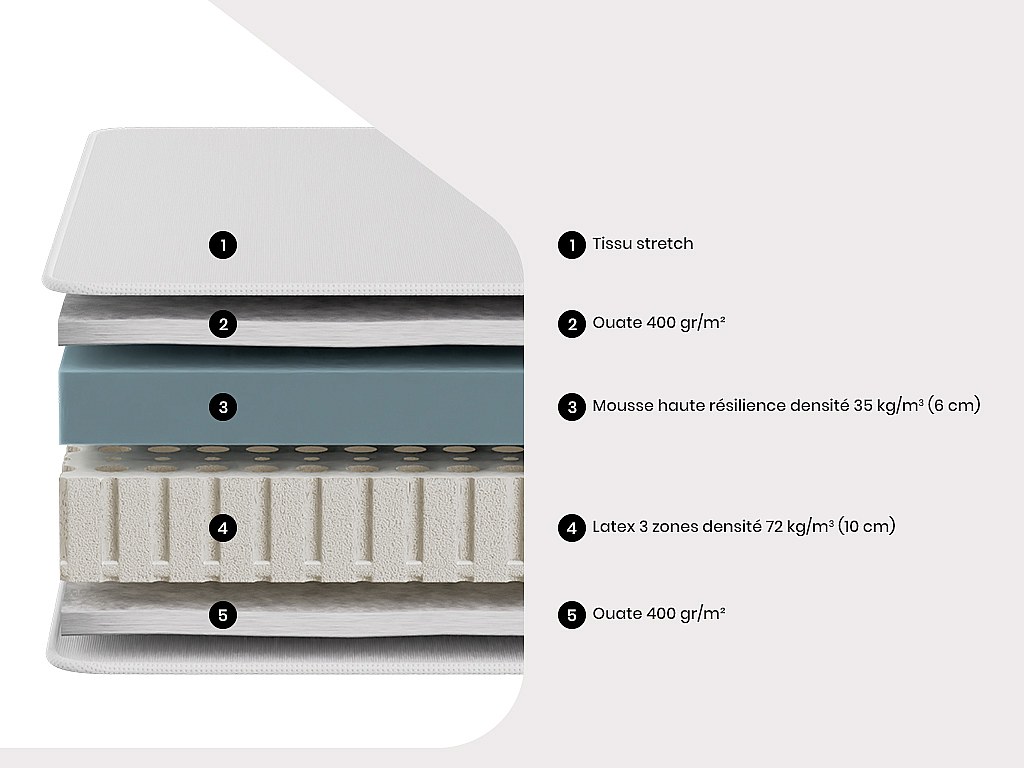 1

2

3

4

5

1 Tissu stretch

2 Ouate 400 gr/m²

3 Mousse haute résilience densité 35 kg/m³ (6 cm)

4 Latex 3 zones densité 72 kg/m³ (10 cm)

5 Ouate 400 gr/m²