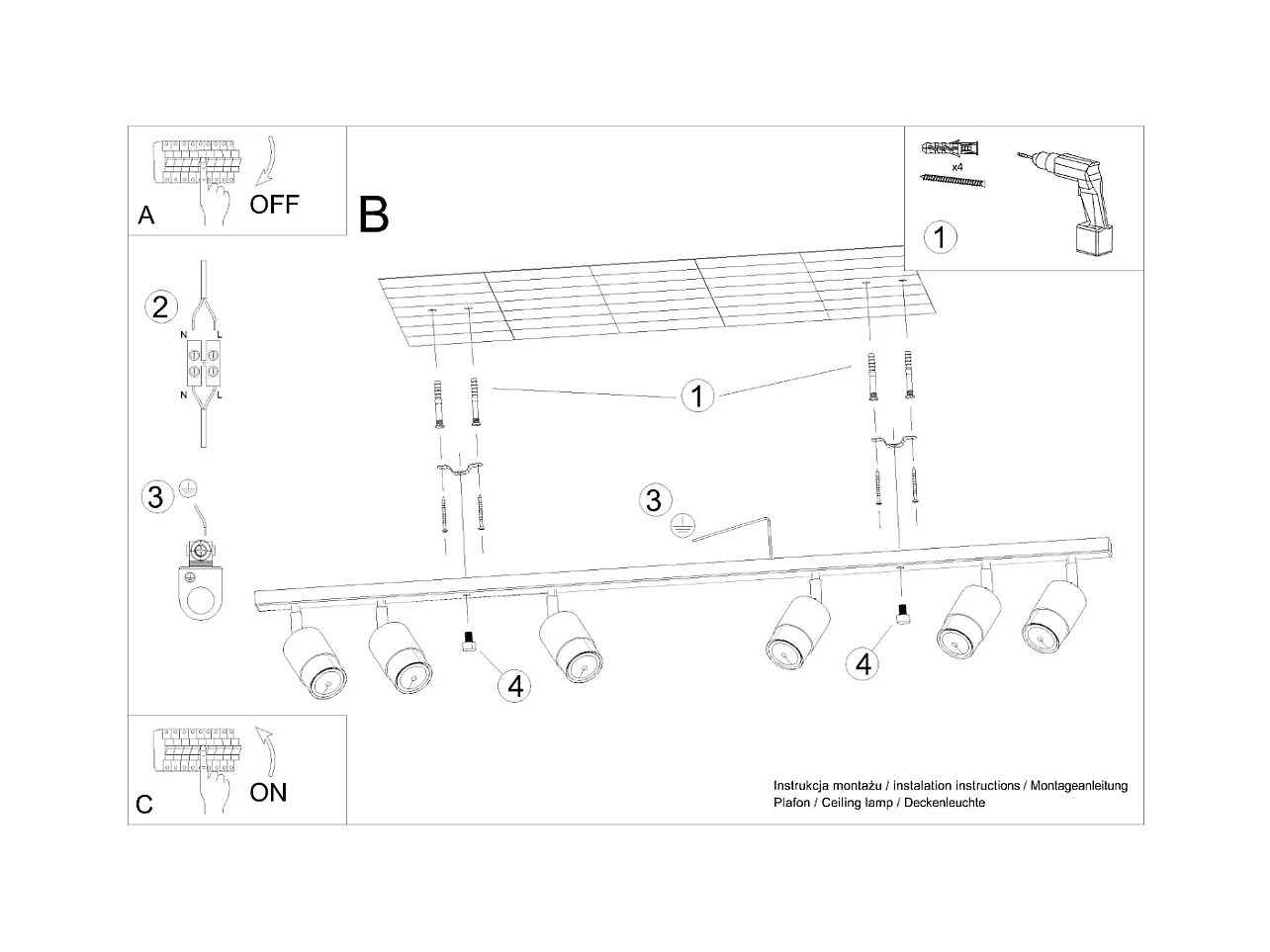 A OFF

B

x4

1

2

N L

N L

3

1

3

4

4

C ON

Instrukcja montażu / instalation instructions / Montageanleitung
Plafon / Ceiling lamp / Deckenleuchte