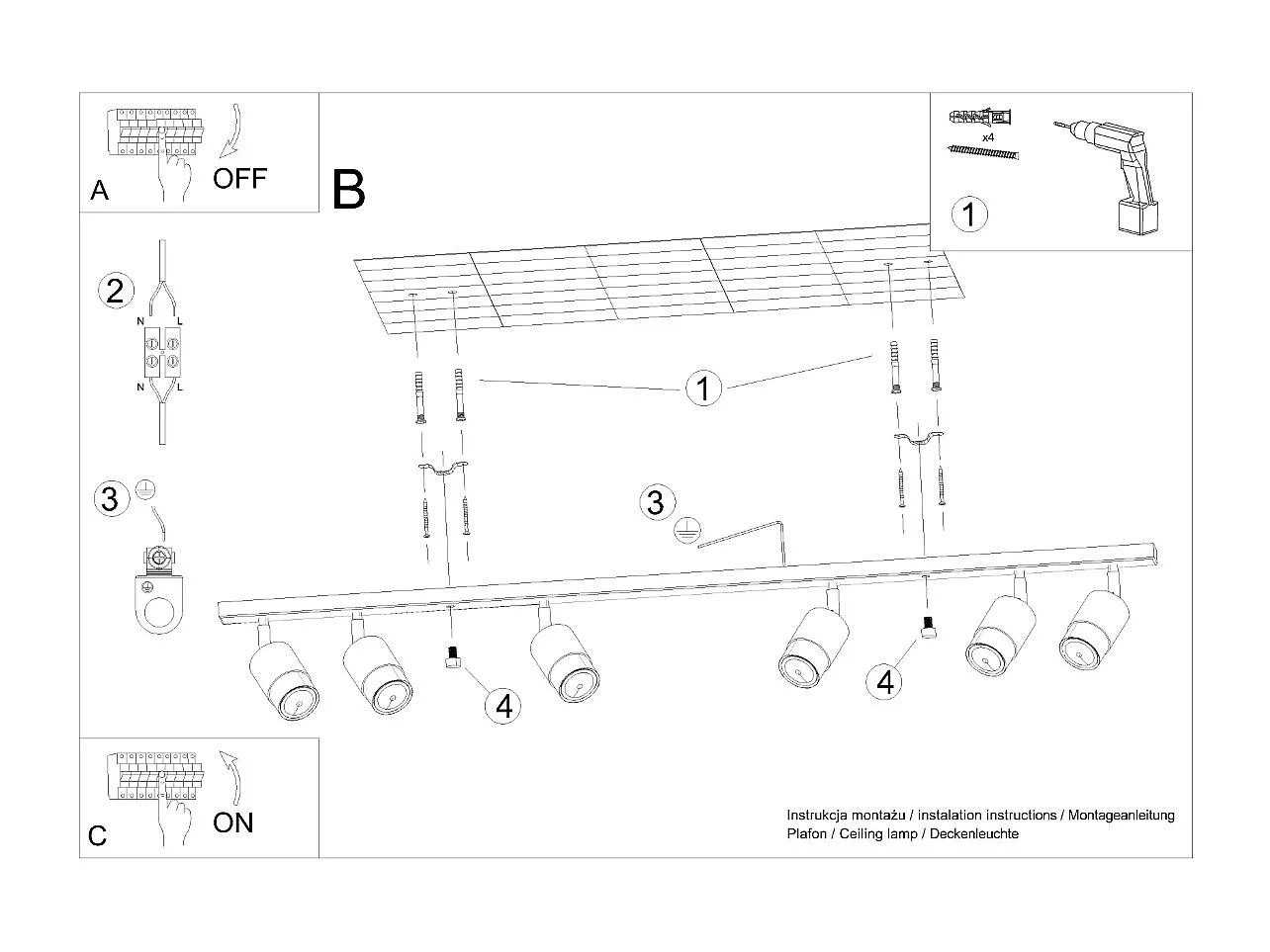 A
OFF

B

x4

1

2
N L
N L

3

1

3

4

4

C
ON

Instrukcja montażu / instalation instructions / Montageanleitung
Plafon / Ceiling lamp / Deckenleuchte