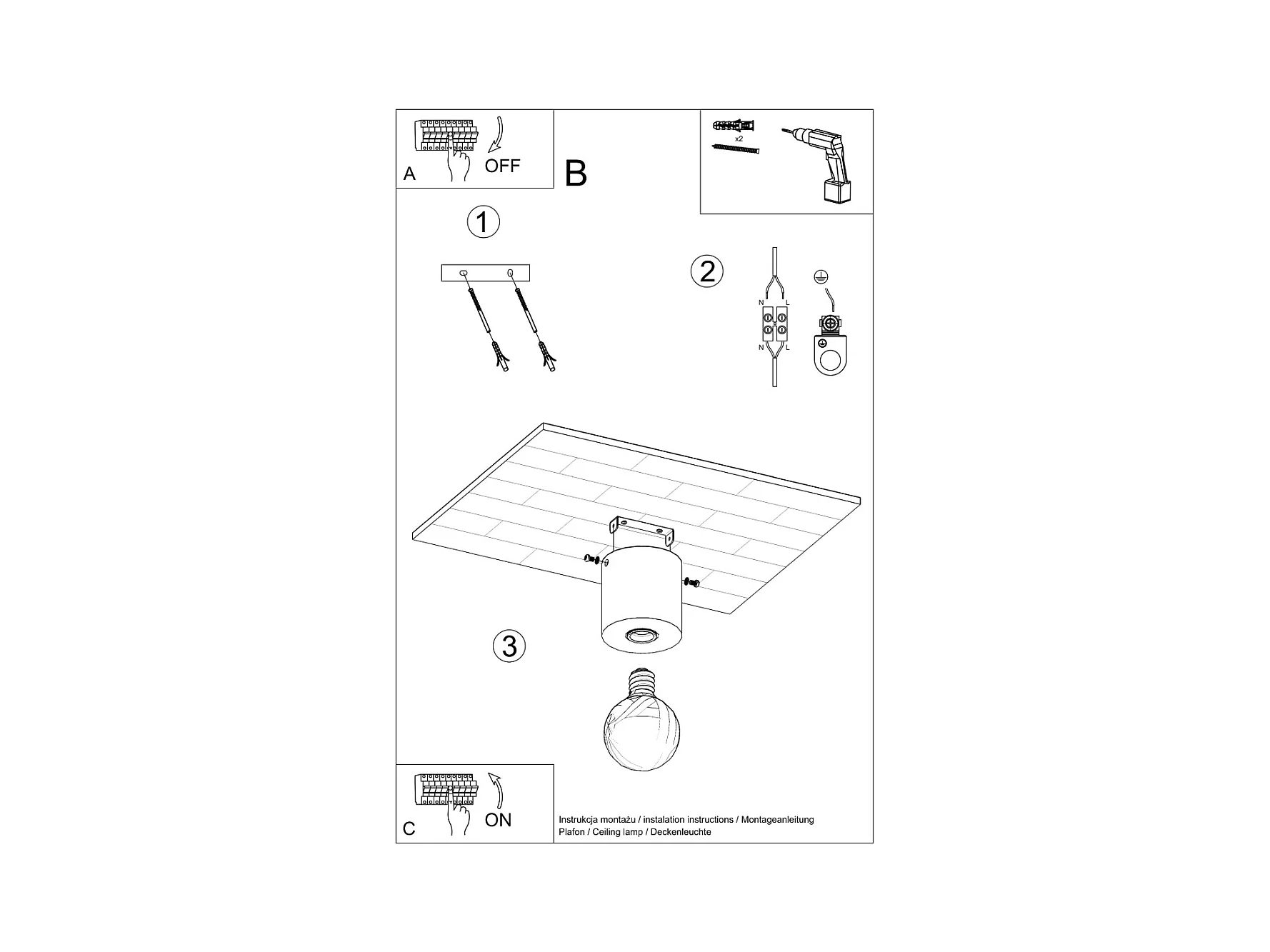 A

OFF

B

x2

1

2

N L

N L

3

C

ON

Instrukcja montażu / instalation instructions / Montageanleitung
Plafon / Ceiling lamp / Deckenleuchte