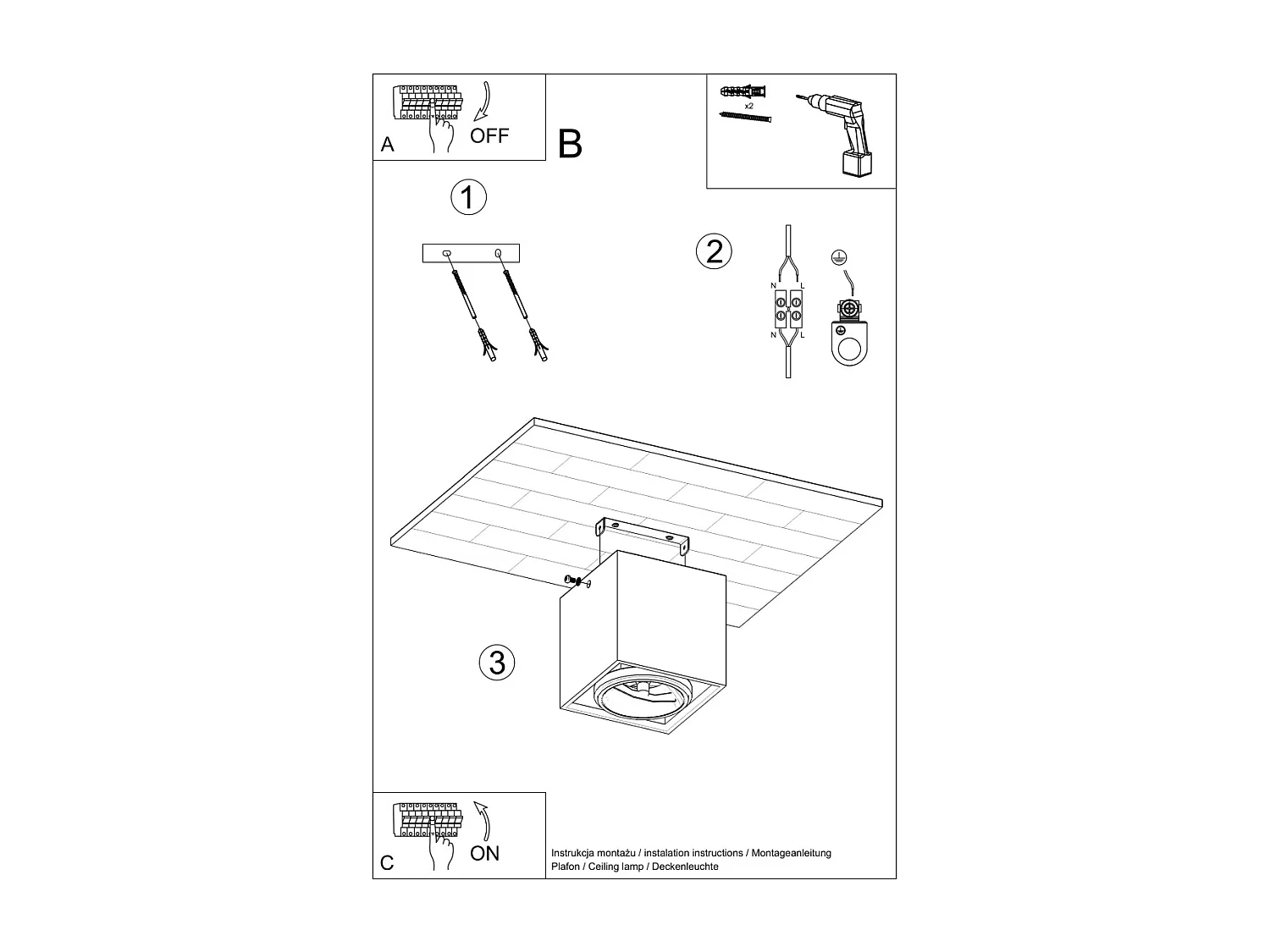 A
OFF
B
x2
1
2
N L
N L
3
C
ON
Instrukcja montażu / instalation instructions / Montageanleitung
Plafon / Ceiling lamp / Deckenleuchte