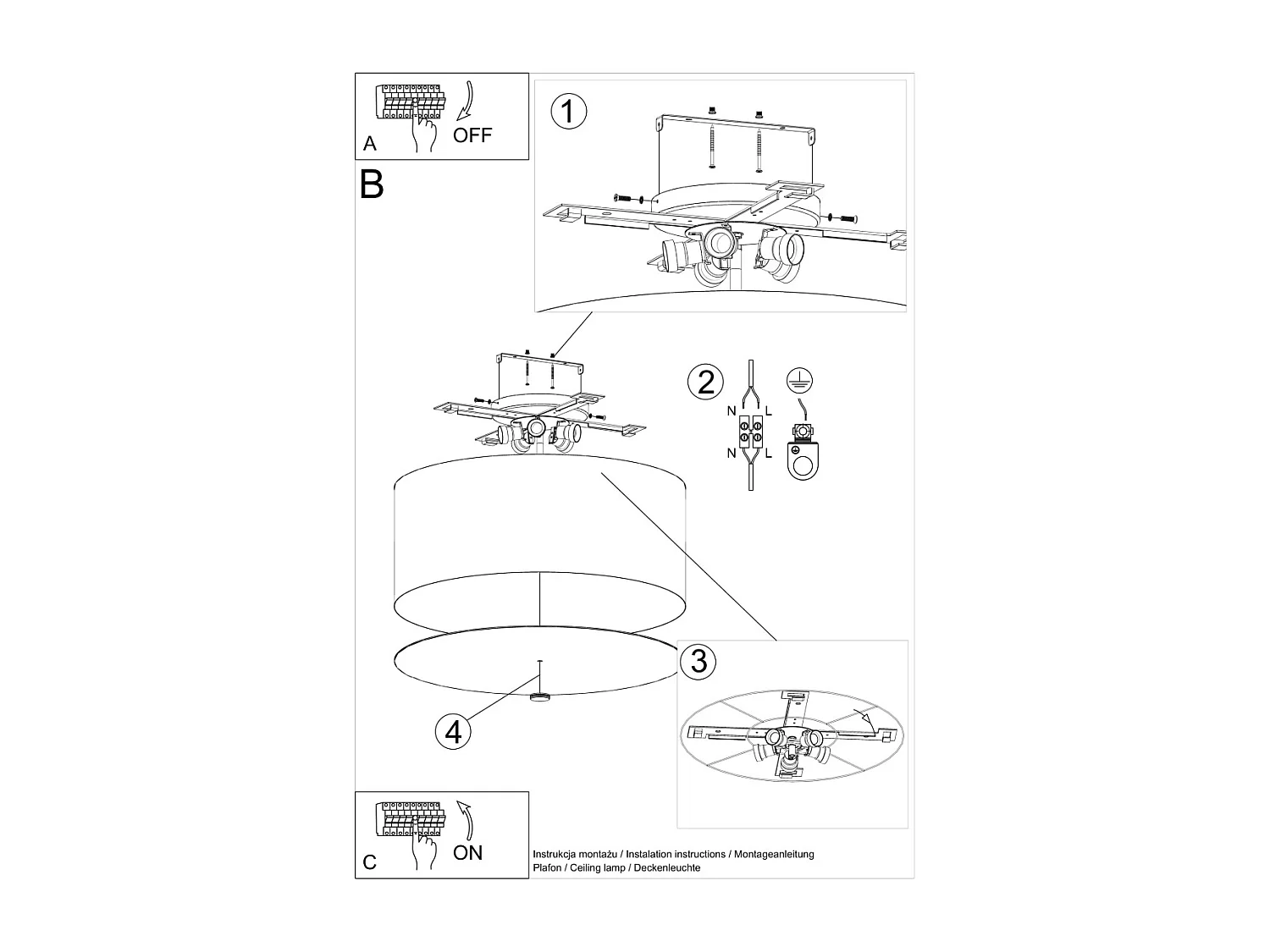 A
OFF

B

1

2
N L
N L

3

4

C
ON

Instrukcja montażu / Instalation instructions / Montageanleitung
Plafon / Ceiling lamp / Deckenleuchte