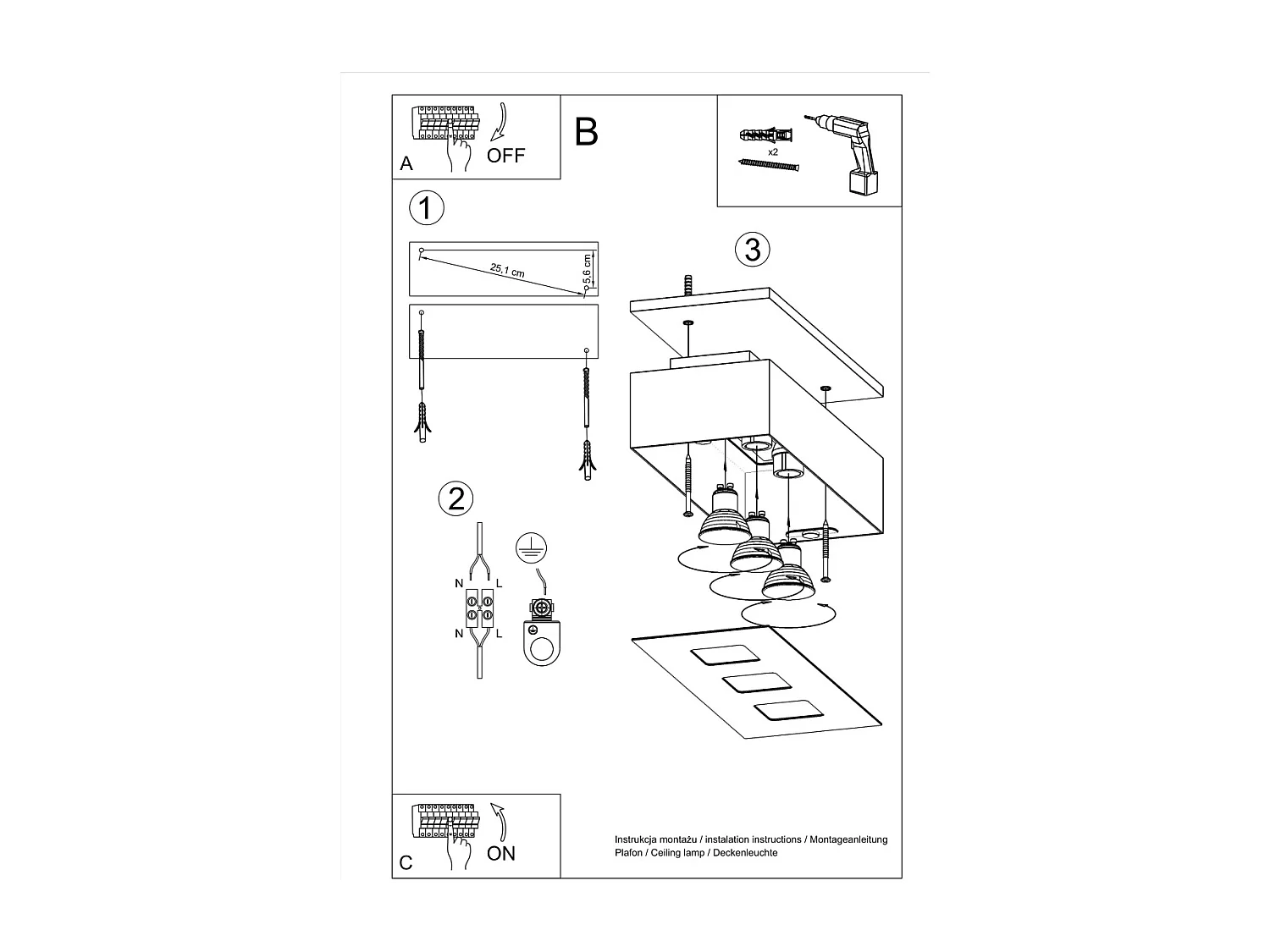 A
OFF

B

x2

1

25,1 cm
5,6 cm

3

2

N
L
N
L

C
ON

Instrukcja montażu / instalation instructions / Montageanleitung
Plafon / Ceiling lamp / Deckenleuchte