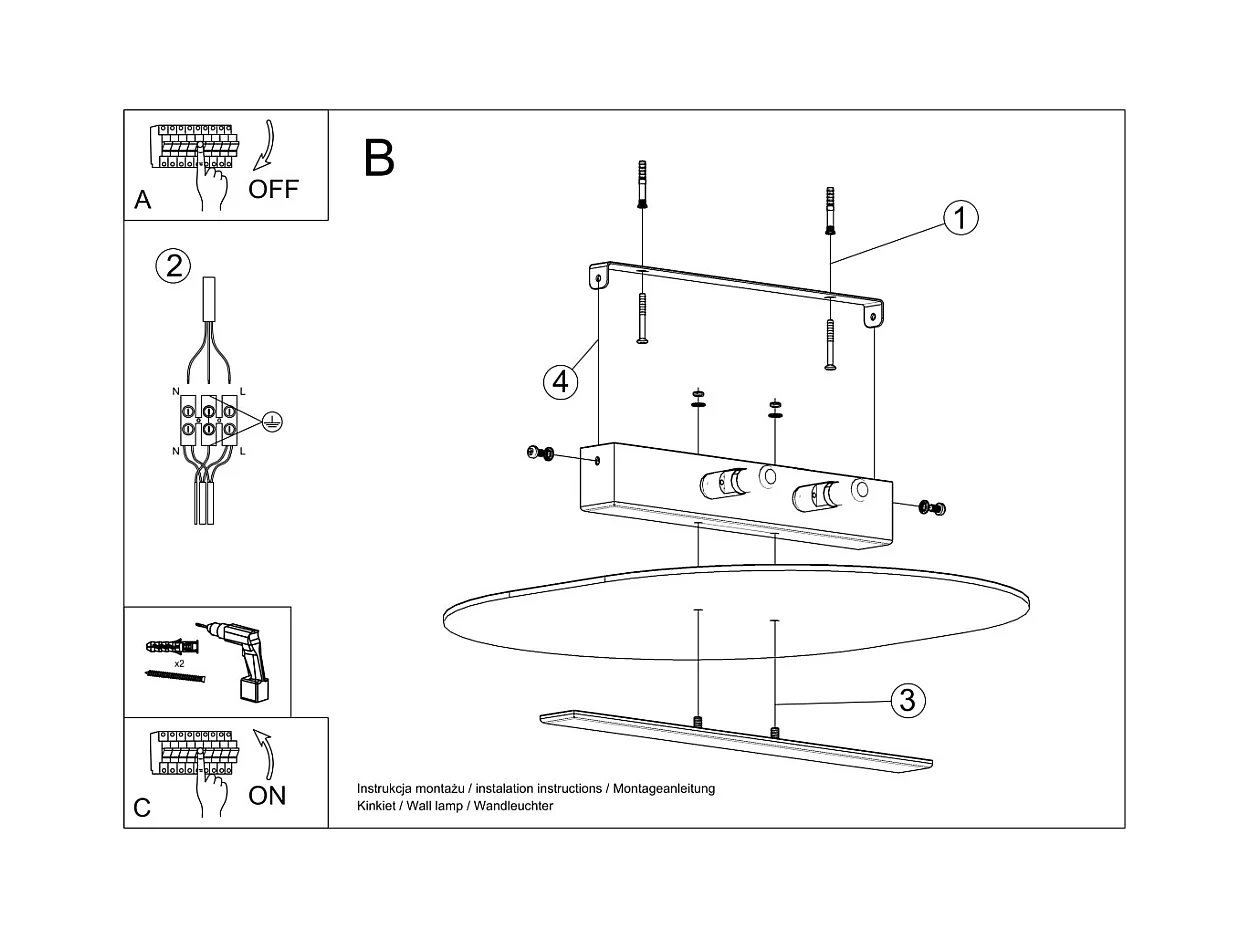 A
OFF

2

N
L
N
L

x2

C
ON

B

1

4

3

Instrukcja montażu / instalation instructions / Montageanleitung
Kinkiet / Wall lamp / Wandleuchter