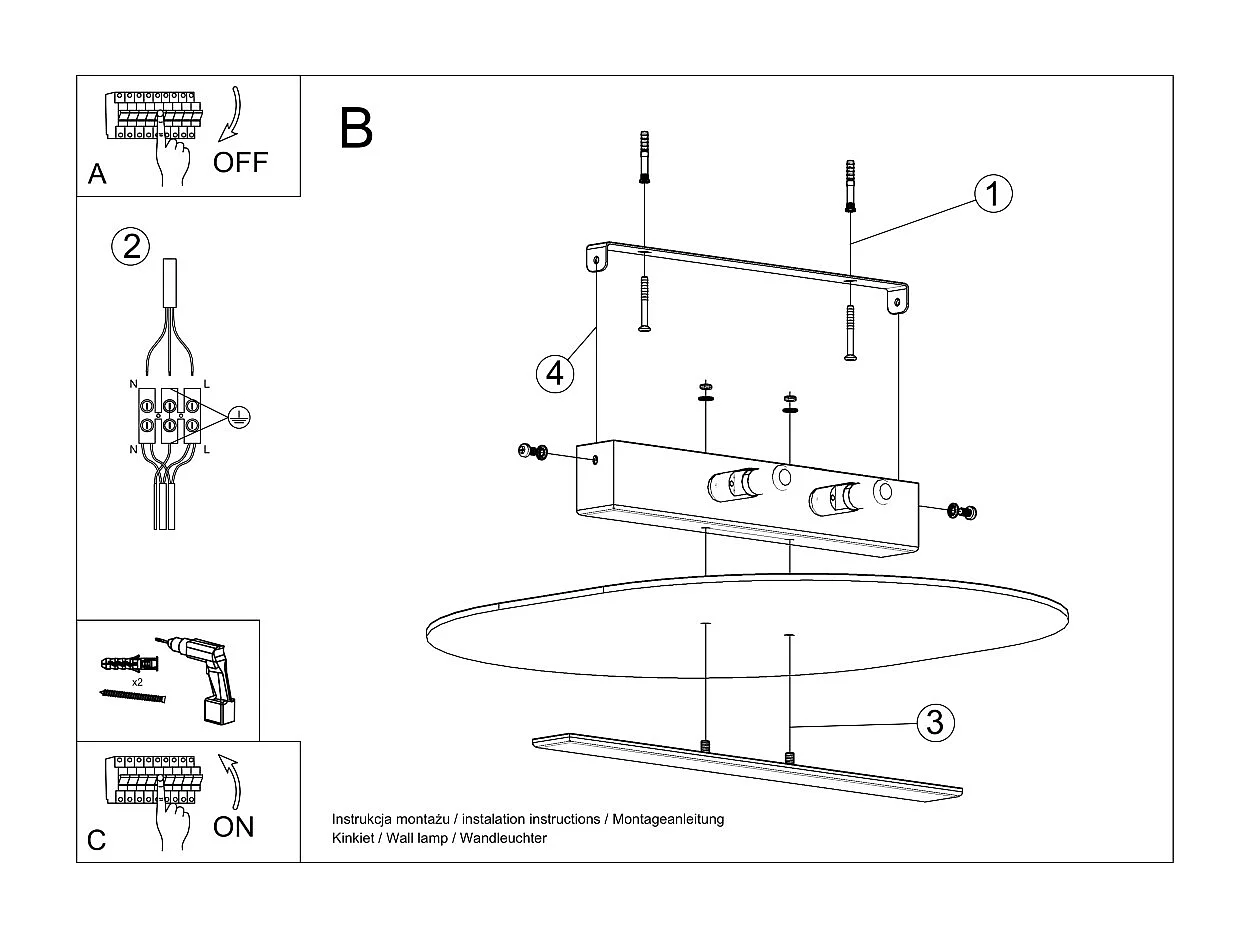 A
OFF

2
N
L
N
L

x2

C
ON

B

1

4

3

Instrukcja montażu / instalation instructions / Montageanleitung
Kinkiet / Wall lamp / Wandleuchter