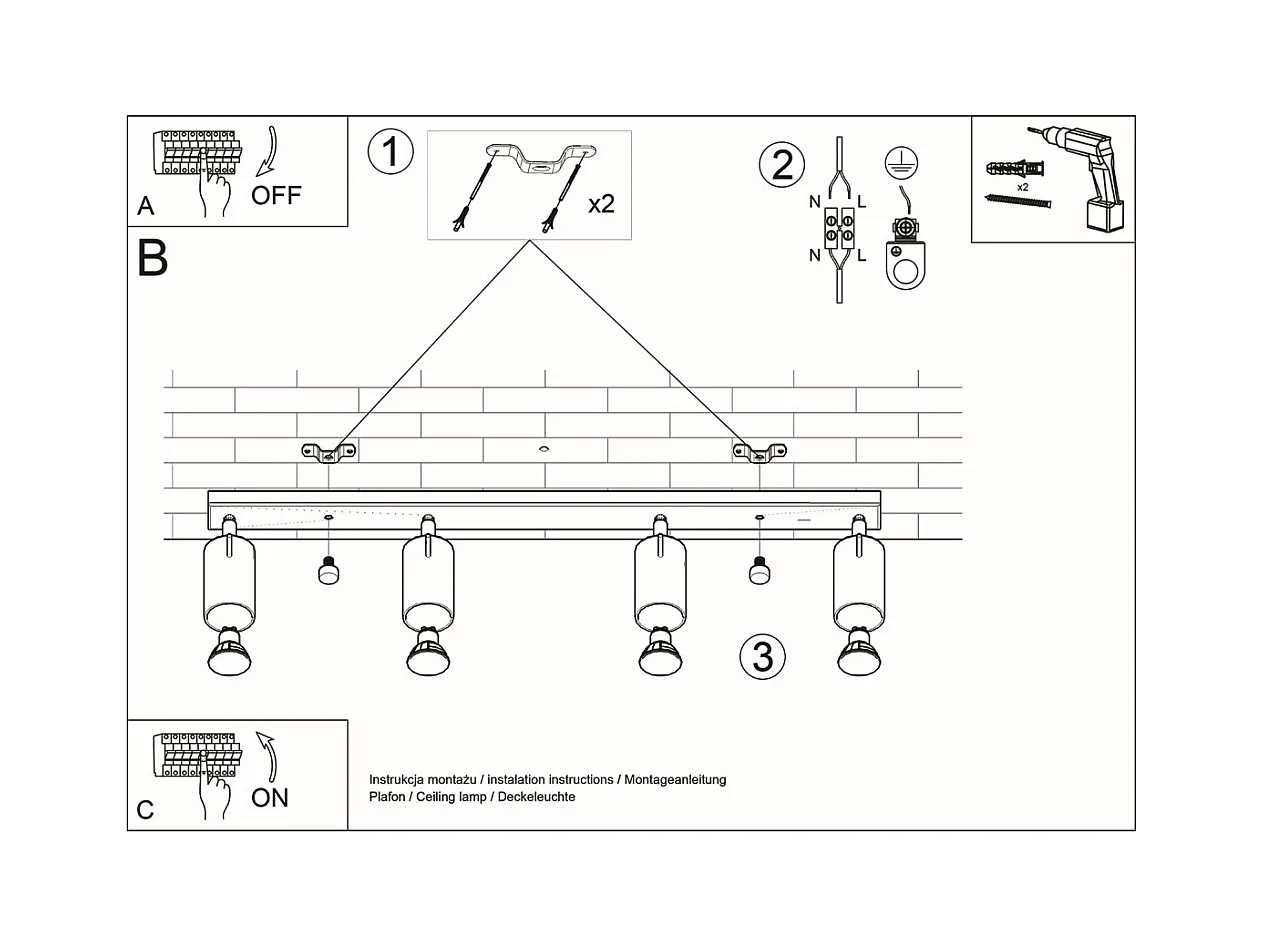 A
OFF

1
x2

2
N L
N L

x2

B

3

C
ON

Instrukcja montażu / instalation instructions / Montageanleitung
Plafon / Ceiling lamp / Deckeleuchte