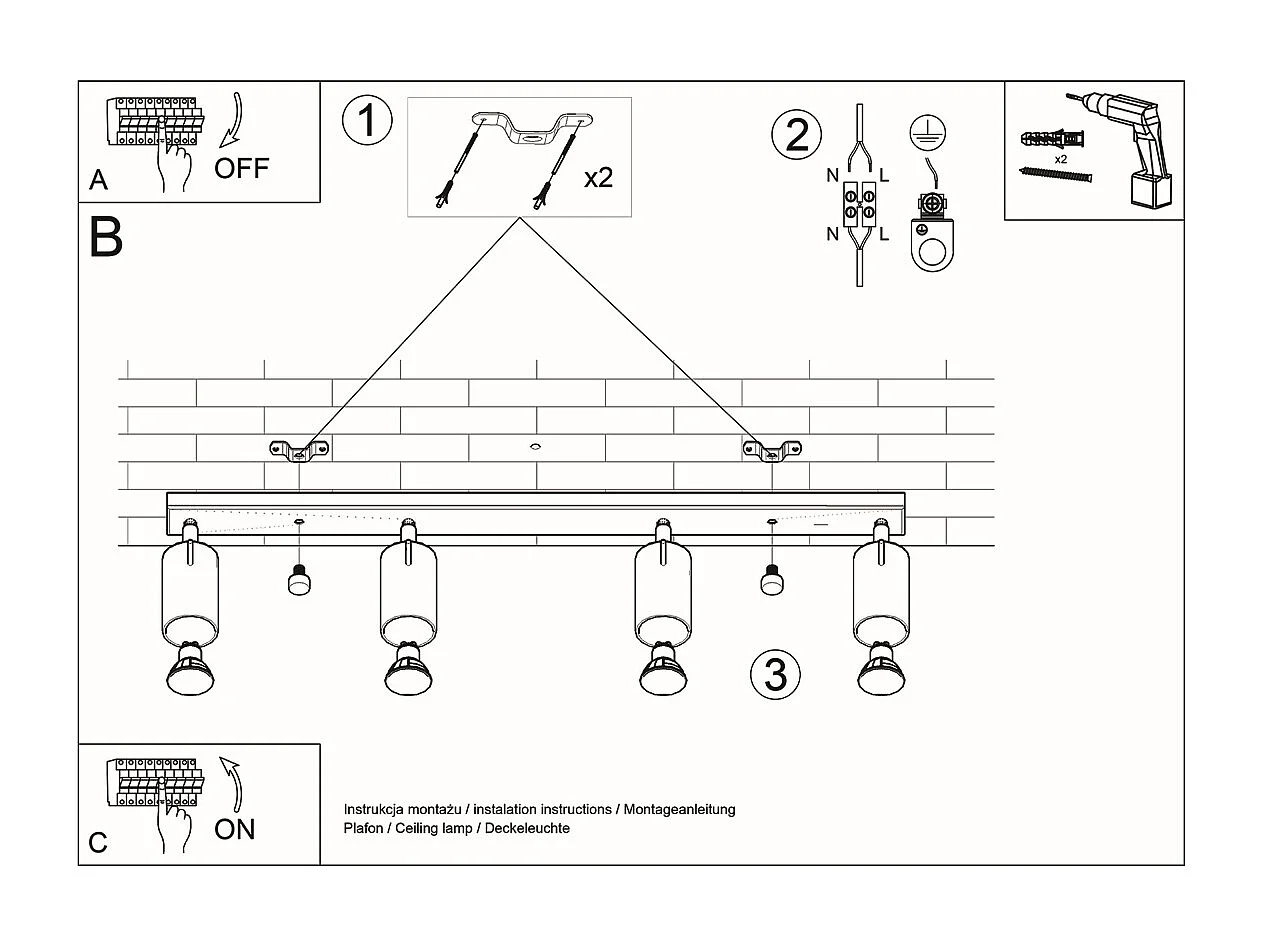 A
OFF

1
x2

2
N L
N L

x2

B

3

C
ON

Instrukcja montażu / instalation instructions / Montageanleitung
Plafon / Ceiling lamp / Deckeleuchte