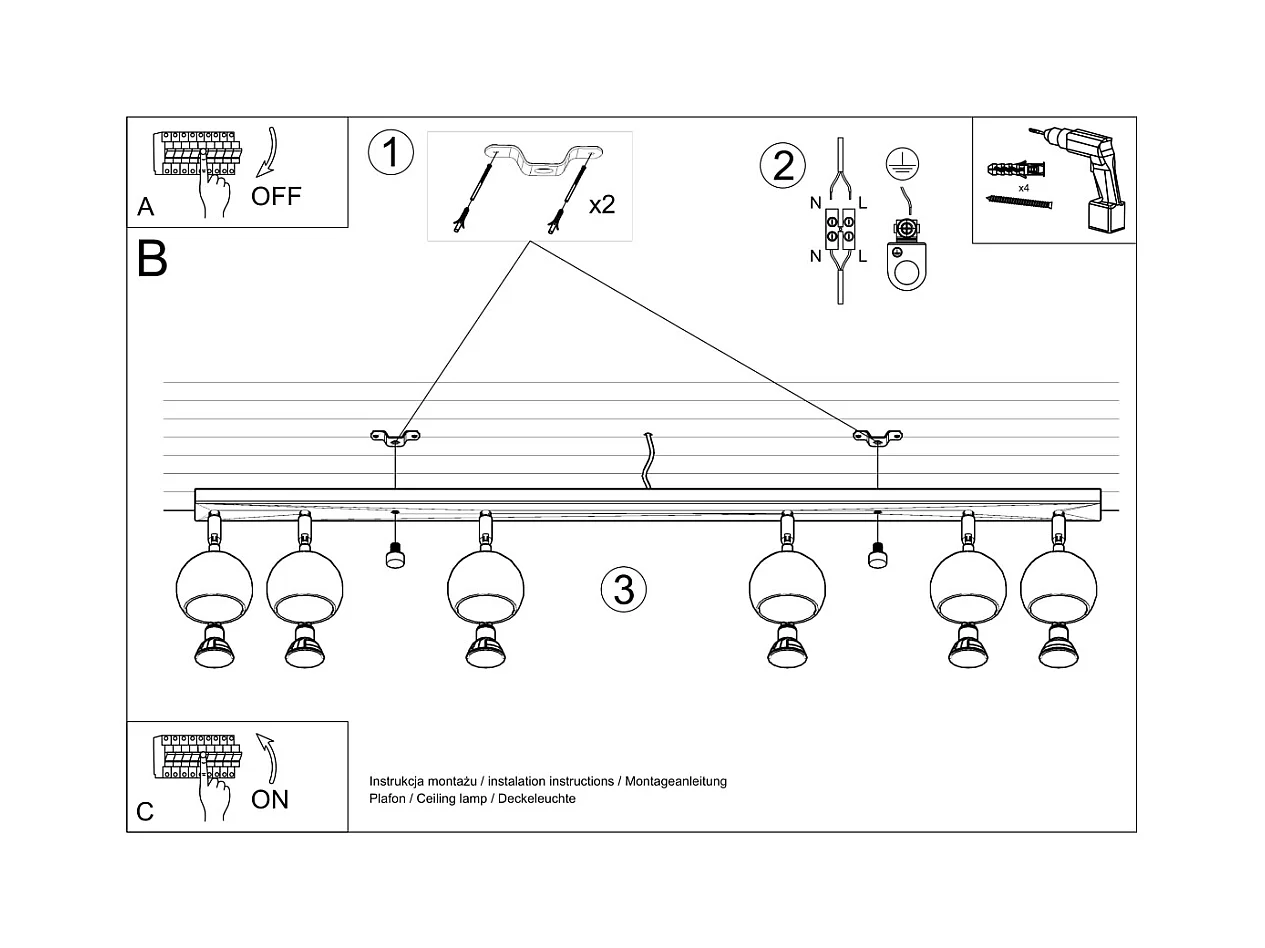 A
OFF

1
x2

2
N
L
N
L

x4

B

3

C
ON

Instrukcja montażu / instalation instructions / Montageanleitung
Plafon / Ceiling lamp / Deckeleuchte