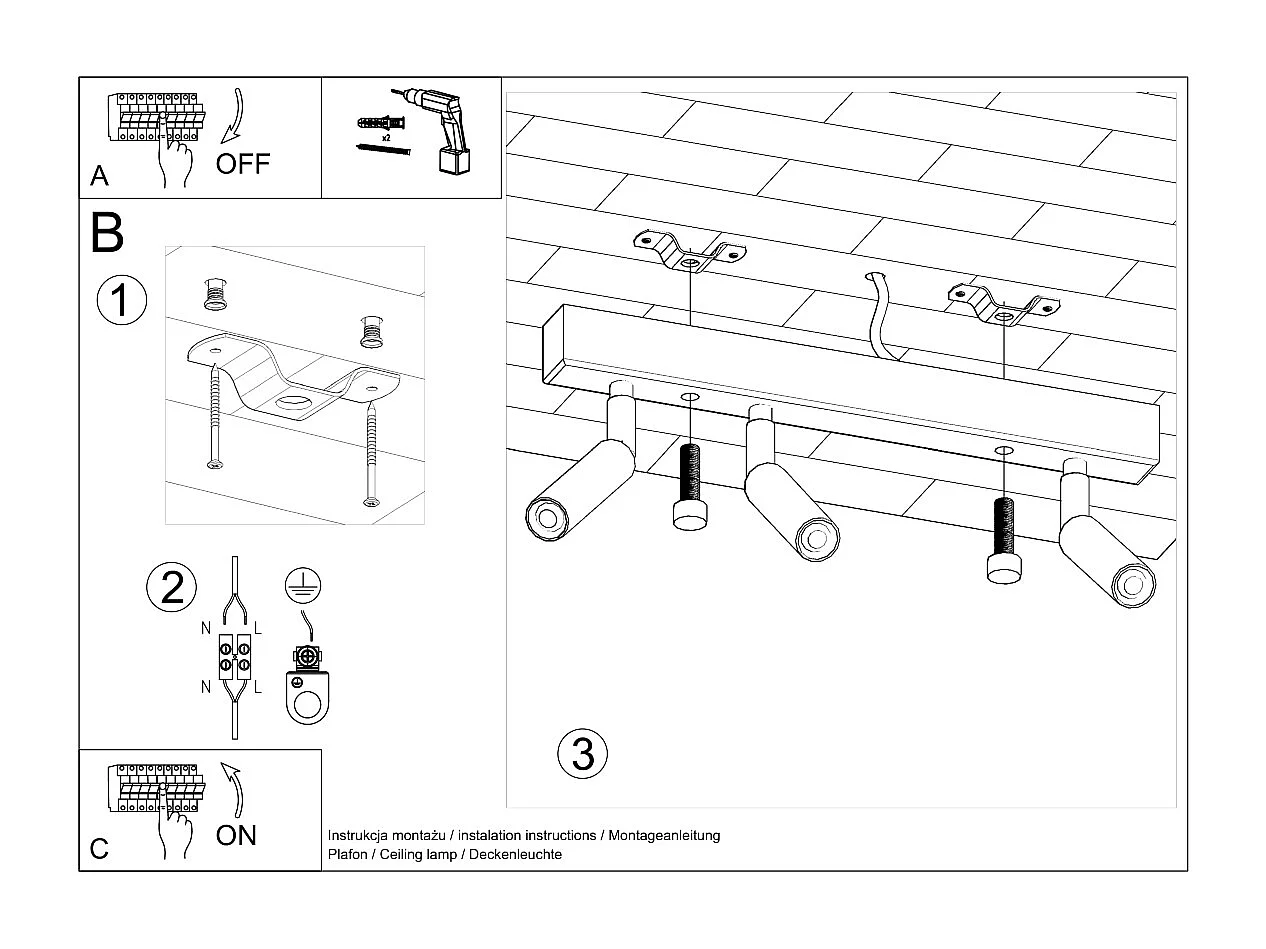 A
OFF
x2
B
1
2
N L
N L
3
C
ON
Instrukcja montażu / instalation instructions / Montageanleitung
Plafon / Ceiling lamp / Deckenleuchte