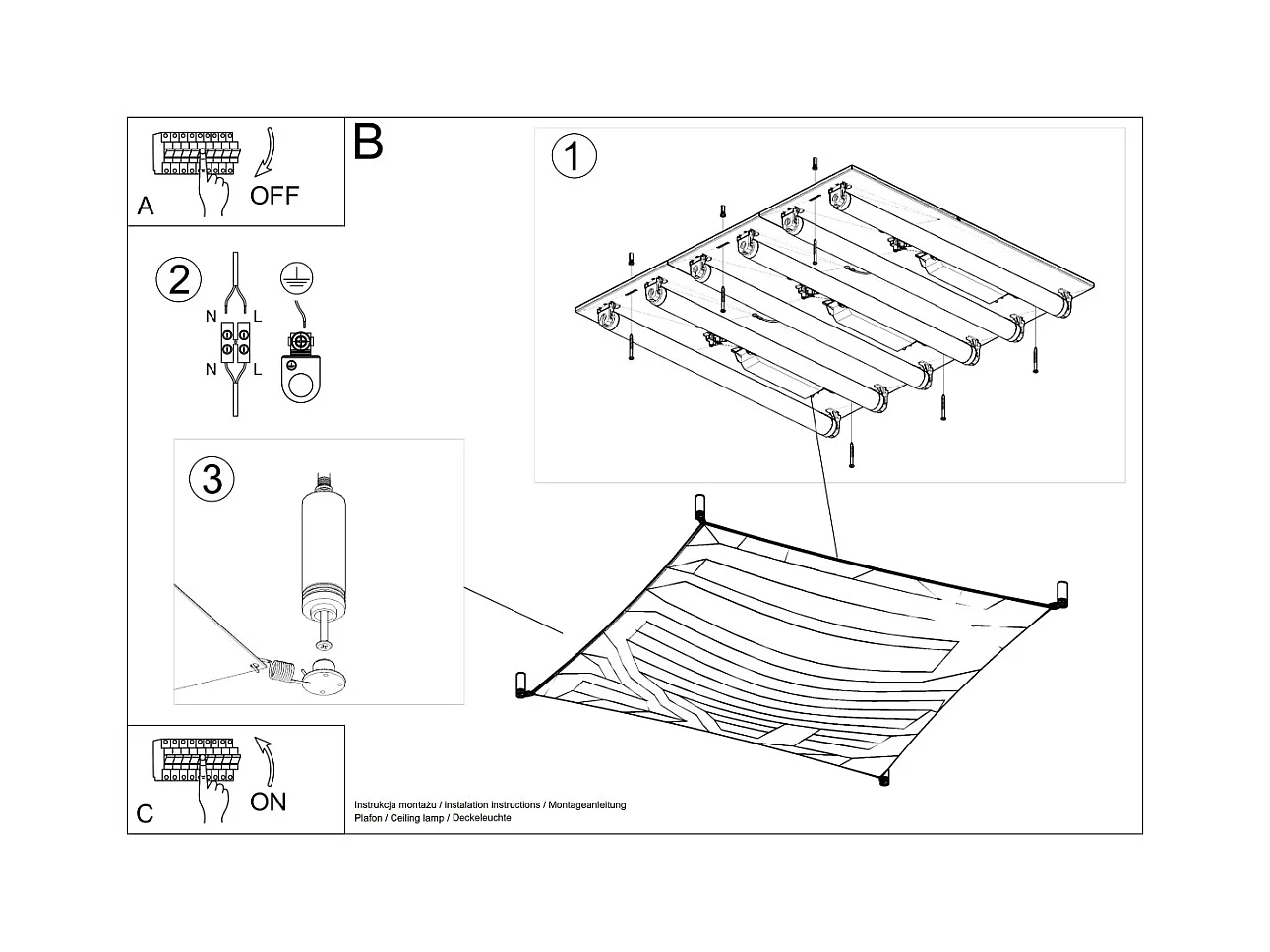 A
OFF

B

1

2
N L
N L

3

C
ON

Instrukcja montażu / instalation instructions / Montageanleitung
Plafon / Ceiling lamp / Deckeleuchte