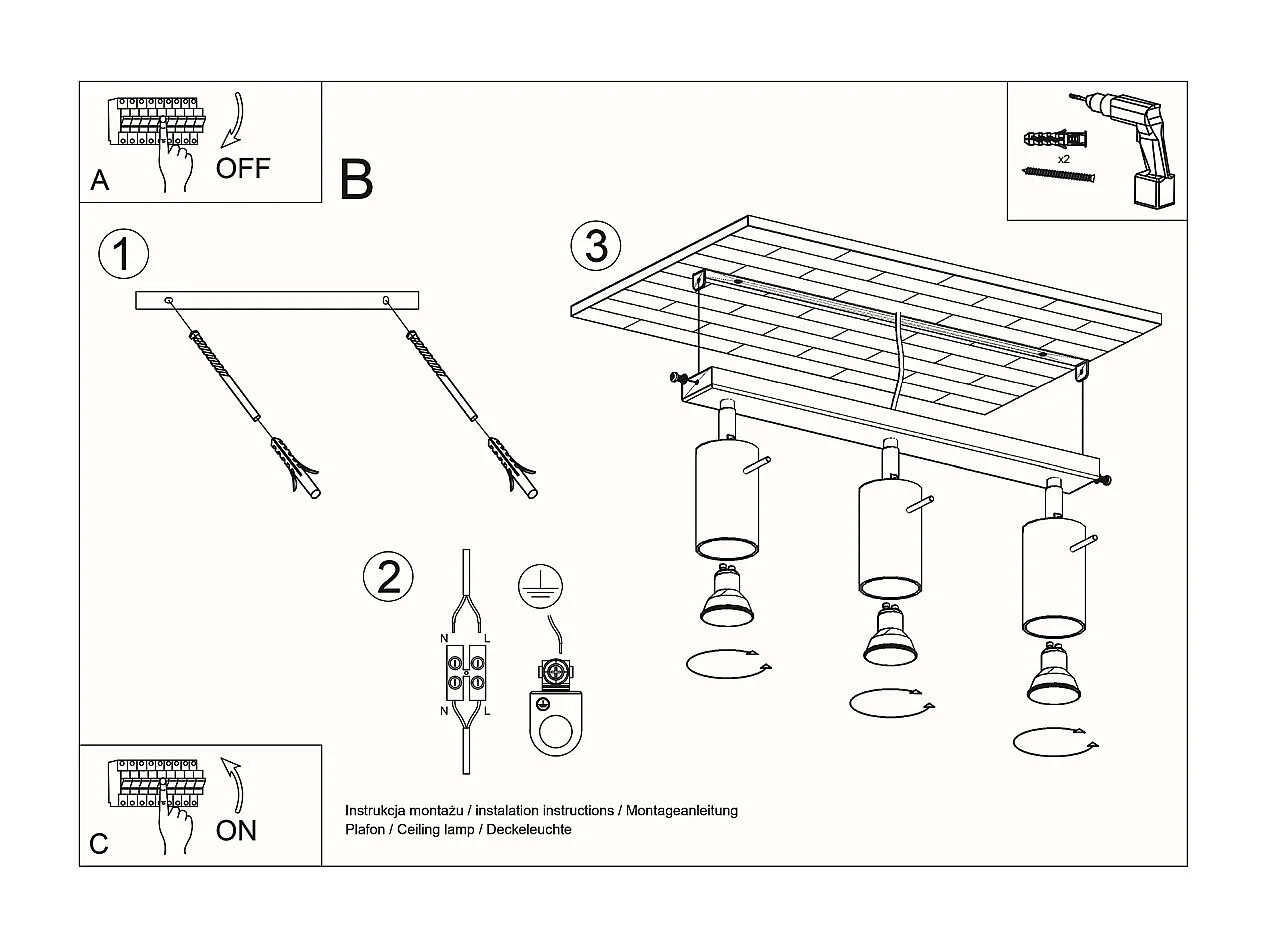 A

OFF

B

x2

1

3

2

N L

N L

C

ON

Instrukcja montażu / instalation instructions / Montageanleitung
Plafon / Ceiling lamp / Deckeleuchte