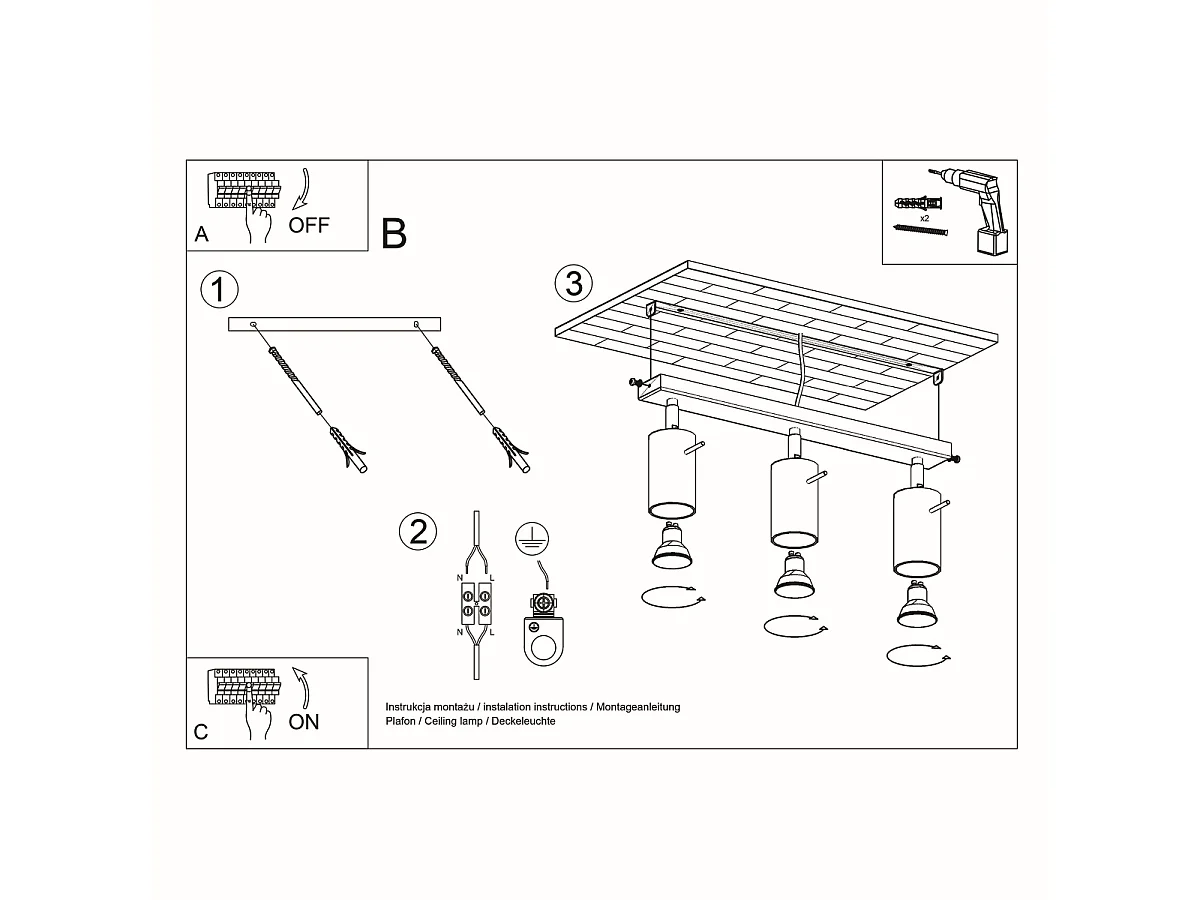 A
OFF

B

x2

1

3

2

N L

N L

C
ON

Instrukcja montażu / instalation instructions / Montageanleitung
Plafon / Ceiling lamp / Deckeleuchte