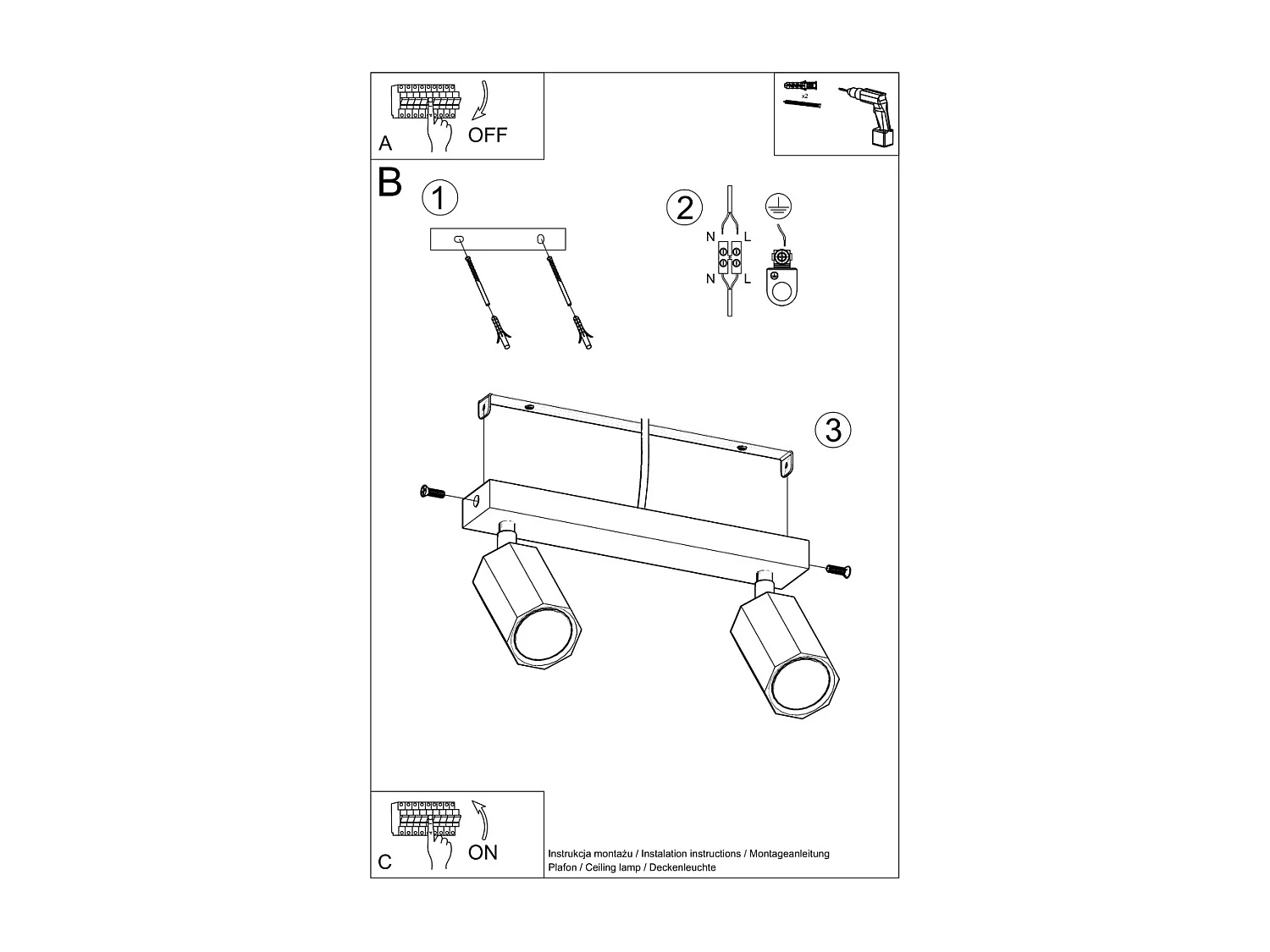 A
OFF

x2

B
1
2
N
L
N
L
3

C
ON

Instrukcja montażu / Instalation instructions / Montageanleitung
Plafon / Ceiling lamp / Deckenleuchte