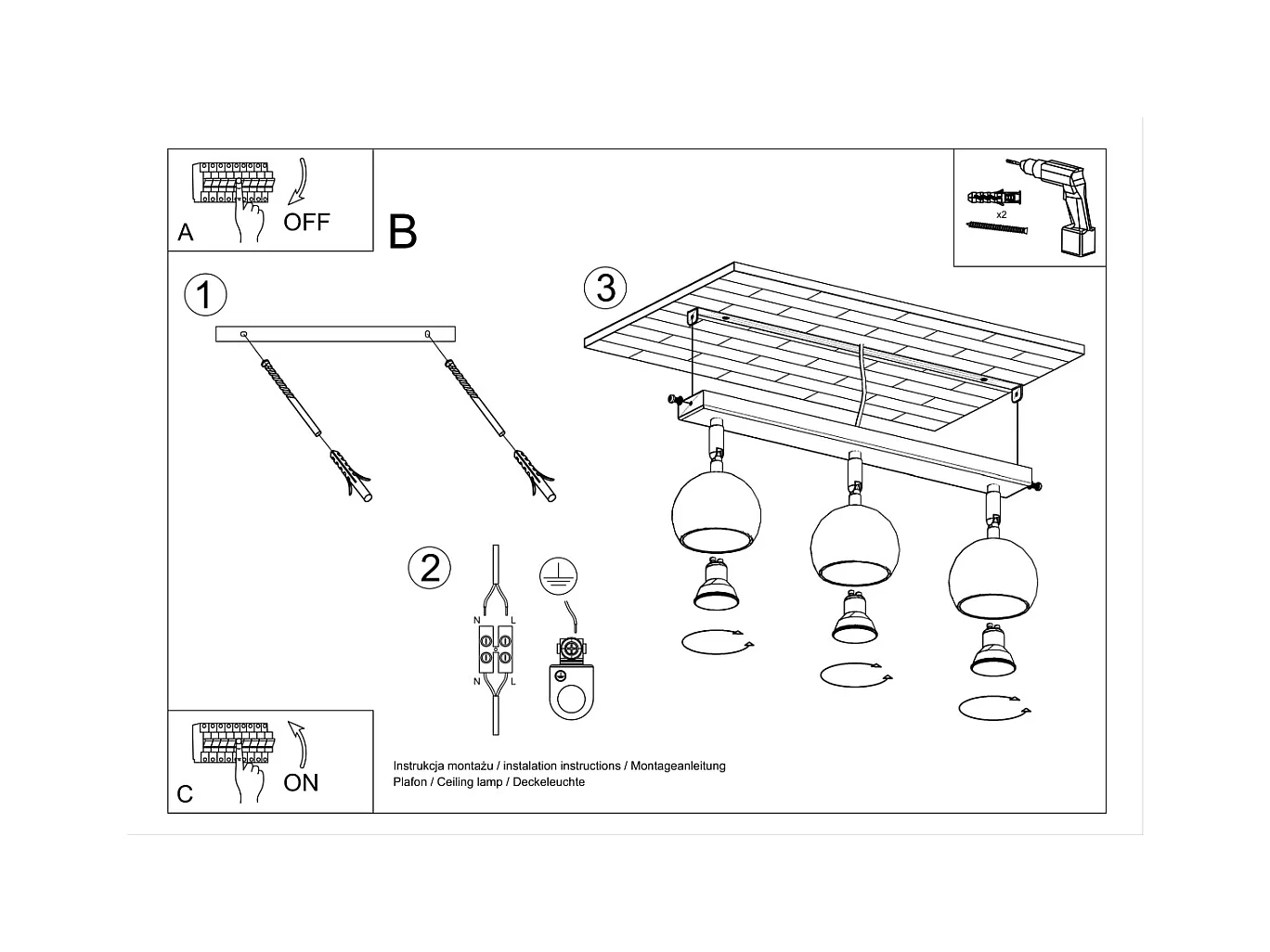 A
OFF

B

x2

1

3

2

N L
N L

C
ON

Instrukcja montażu / instalation instructions / Montageanleitung
Plafon / Ceiling lamp / Deckeleuchte