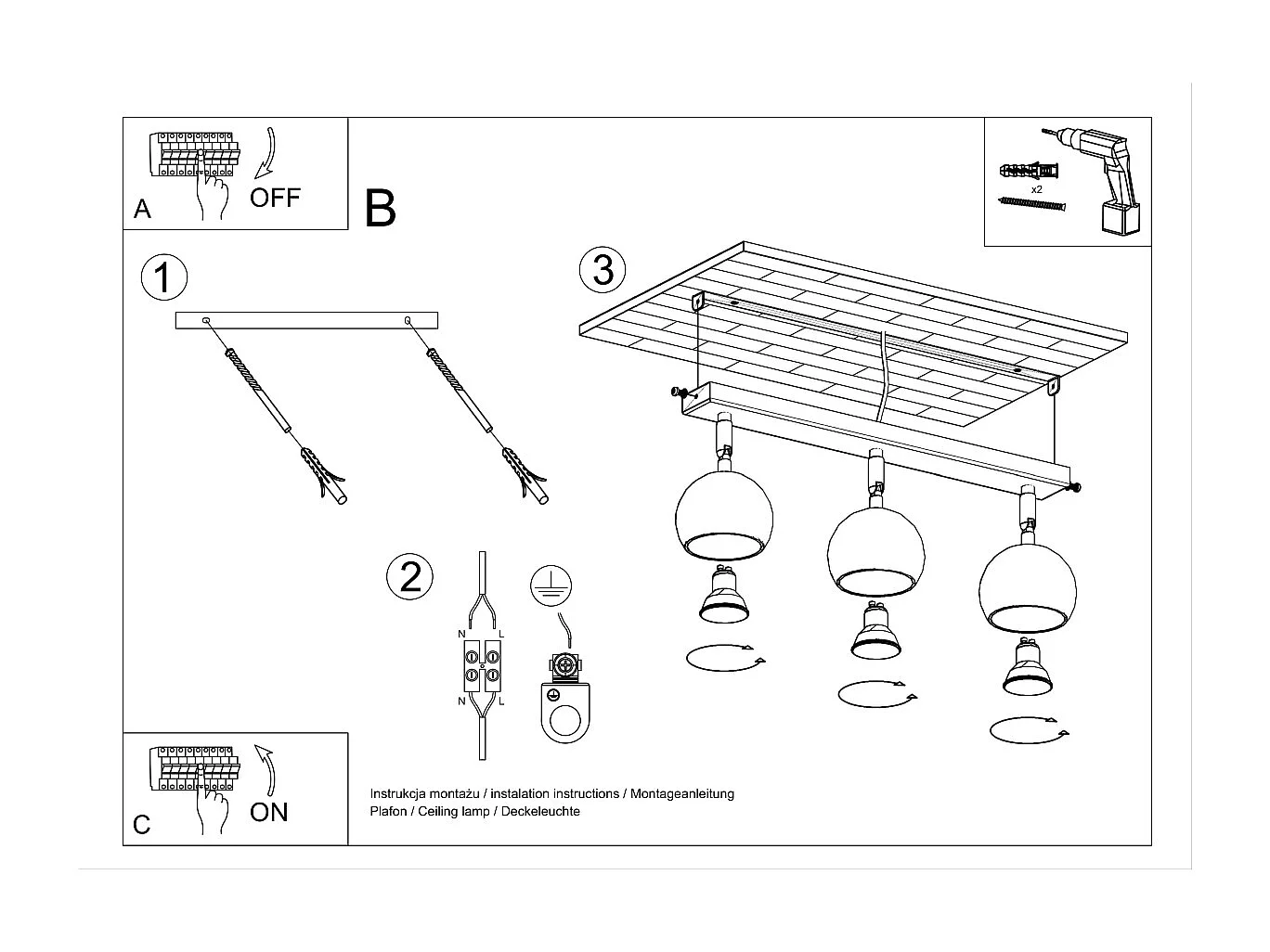 A
OFF

B

x2

1

3

2

N L
N L

C
ON

Instrukcja montażu / instalation instructions / Montageanleitung
Plafon / Ceiling lamp / Deckeleuchte