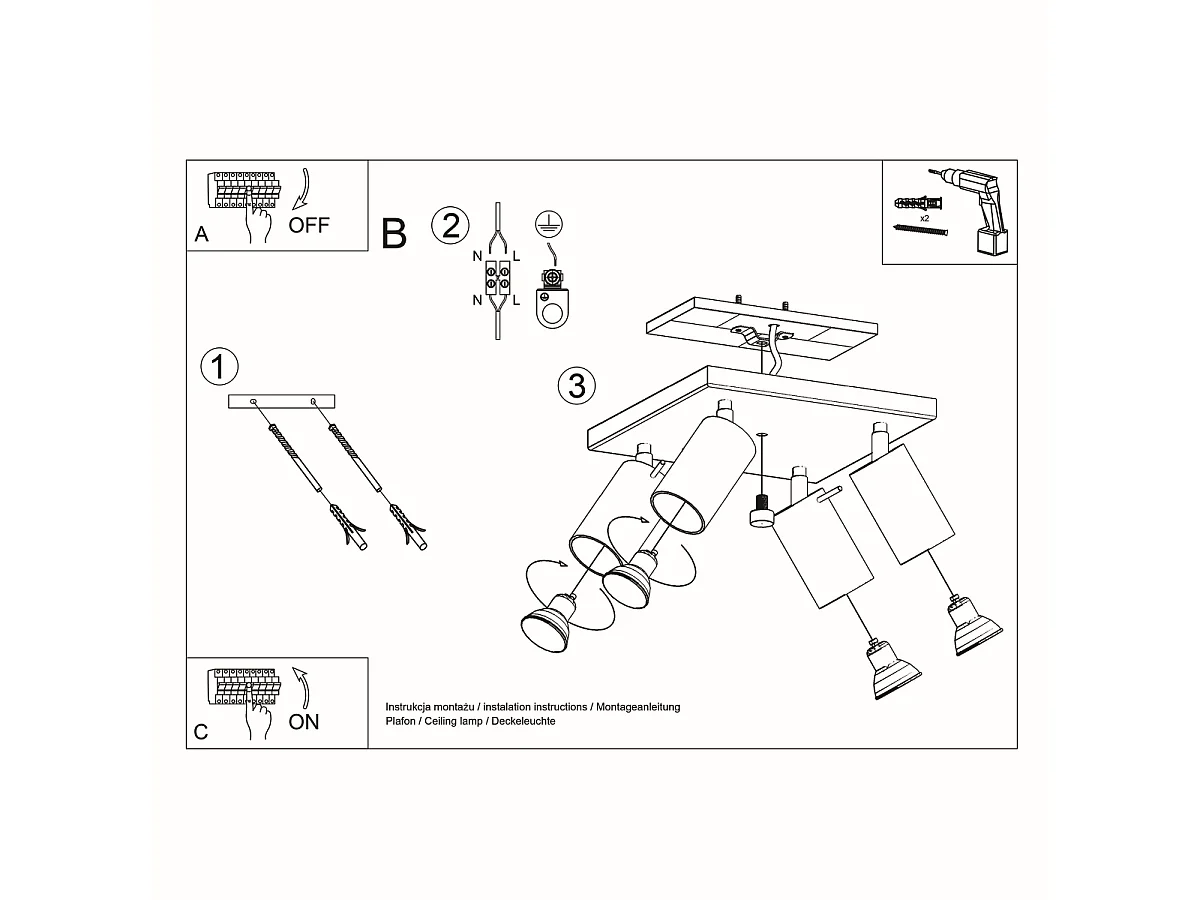 A
OFF

B

2

N L
N L

x2

1

3

C
ON

Instrukcja montażu / instalation instructions / Montageanleitung
Plafon / Ceiling lamp / Deckeleuchte