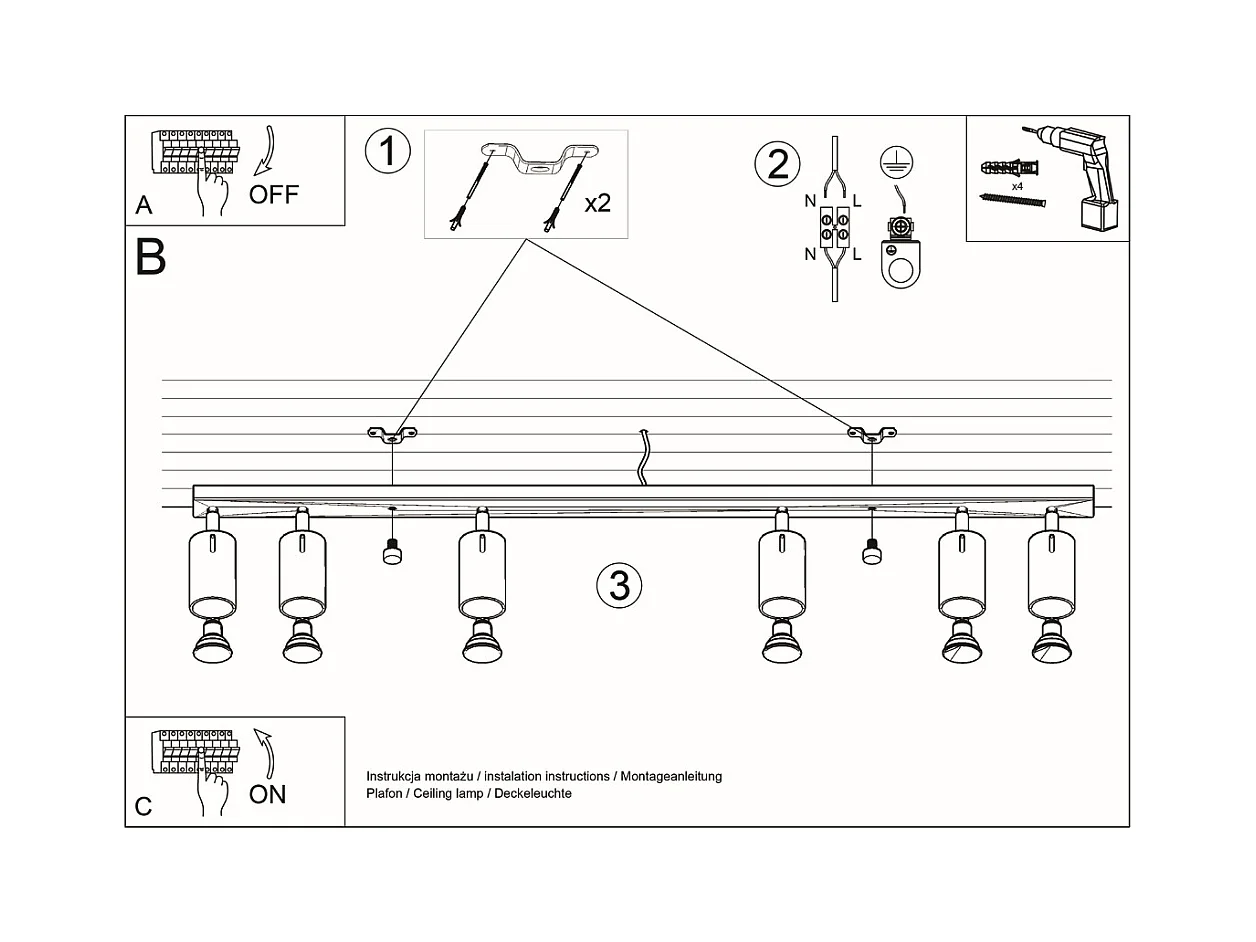 A
OFF

1
x2

2
N L
N L

x4

B

3

C
ON

Instrukcja montażu / instalation instructions / Montageanleitung
Plafon / Ceiling lamp / Deckeleuchte