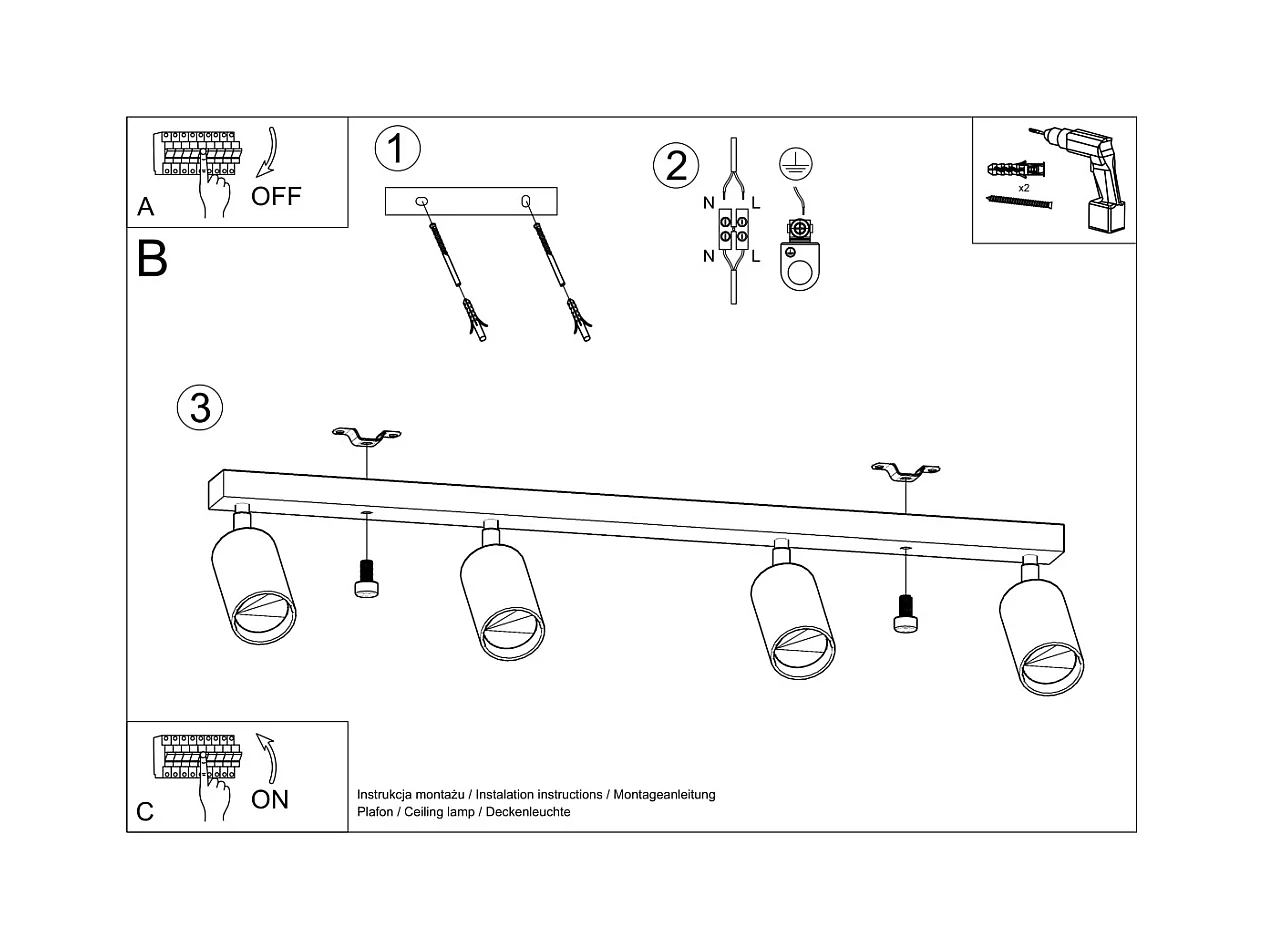 A OFF

1

2

N L

N L

x2

B

3

C ON

Instrukcja montażu / Instalation instructions / Montageanleitung
Plafon / Ceiling lamp / Deckenleuchte