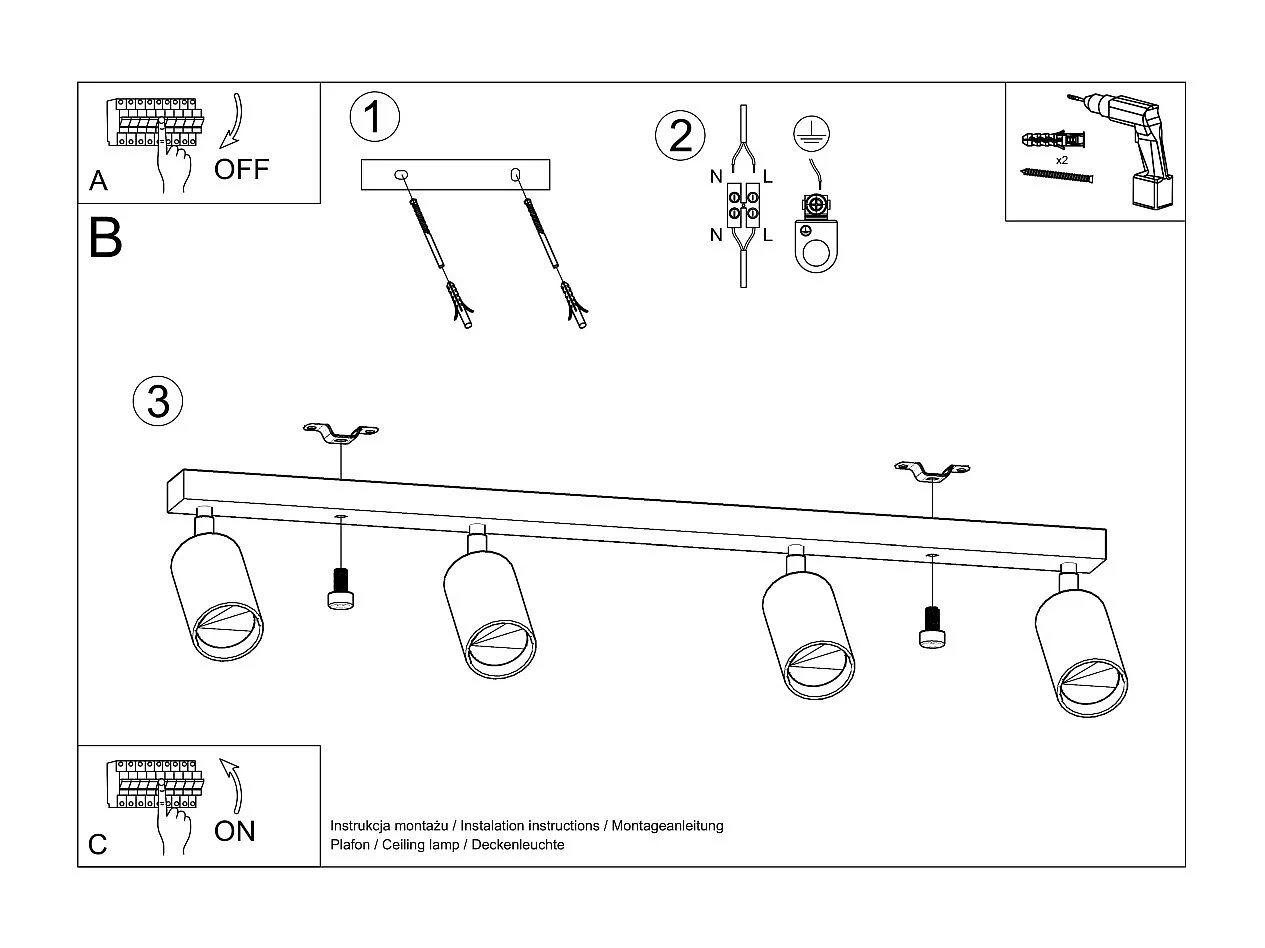 A
OFF
1
2
N
L
N
L
x2
B
3
C
ON
Instrukcja montażu / Instalation instructions / Montageanleitung
Plafon / Ceiling lamp / Deckenleuchte