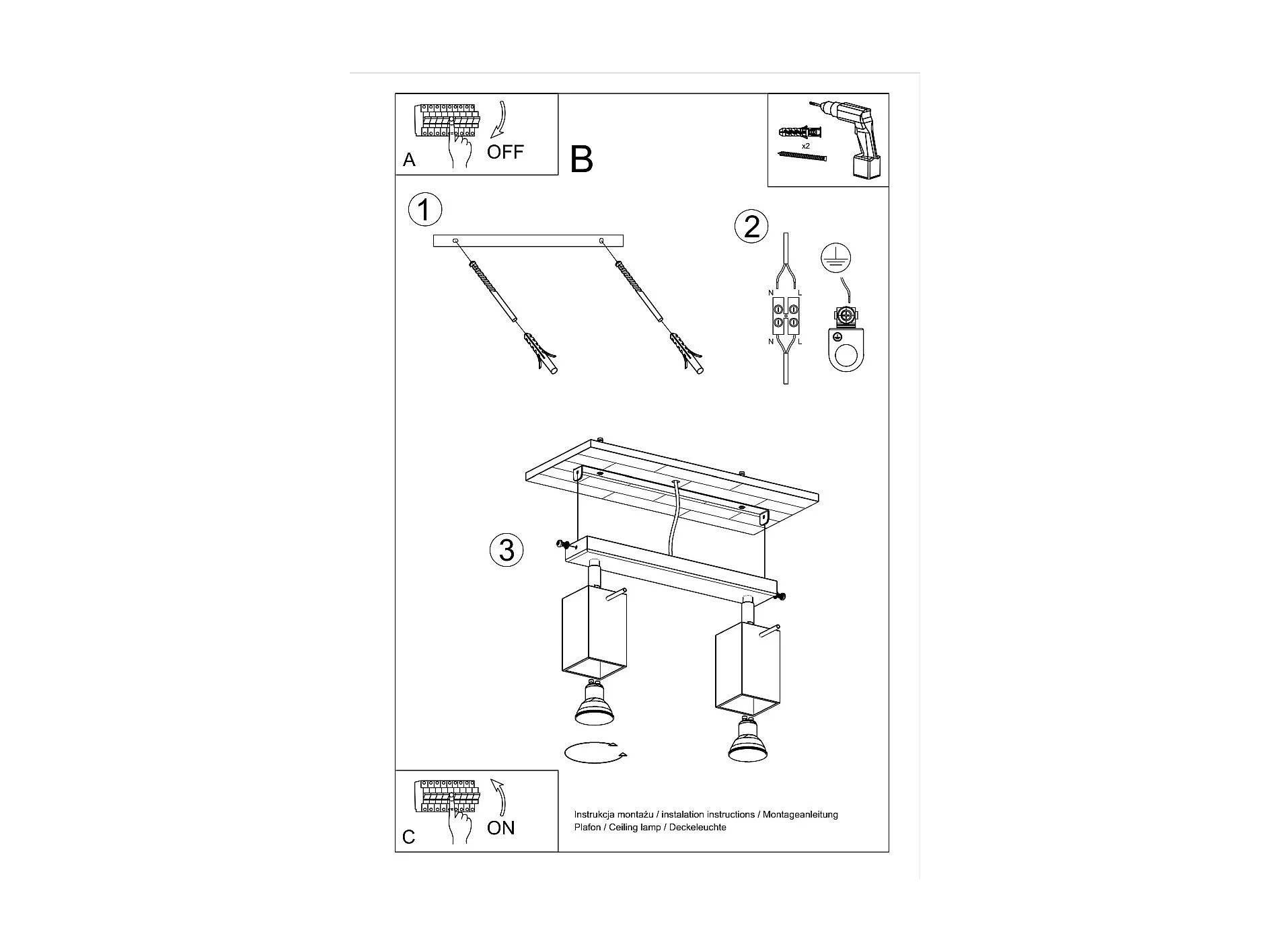 A
OFF
B
x2
1
2
N
L
N
L
3
C
ON
Instrukcja montażu / instalation instructions / Montageanleitung
Plafon / Ceiling lamp / Deckeleuchte