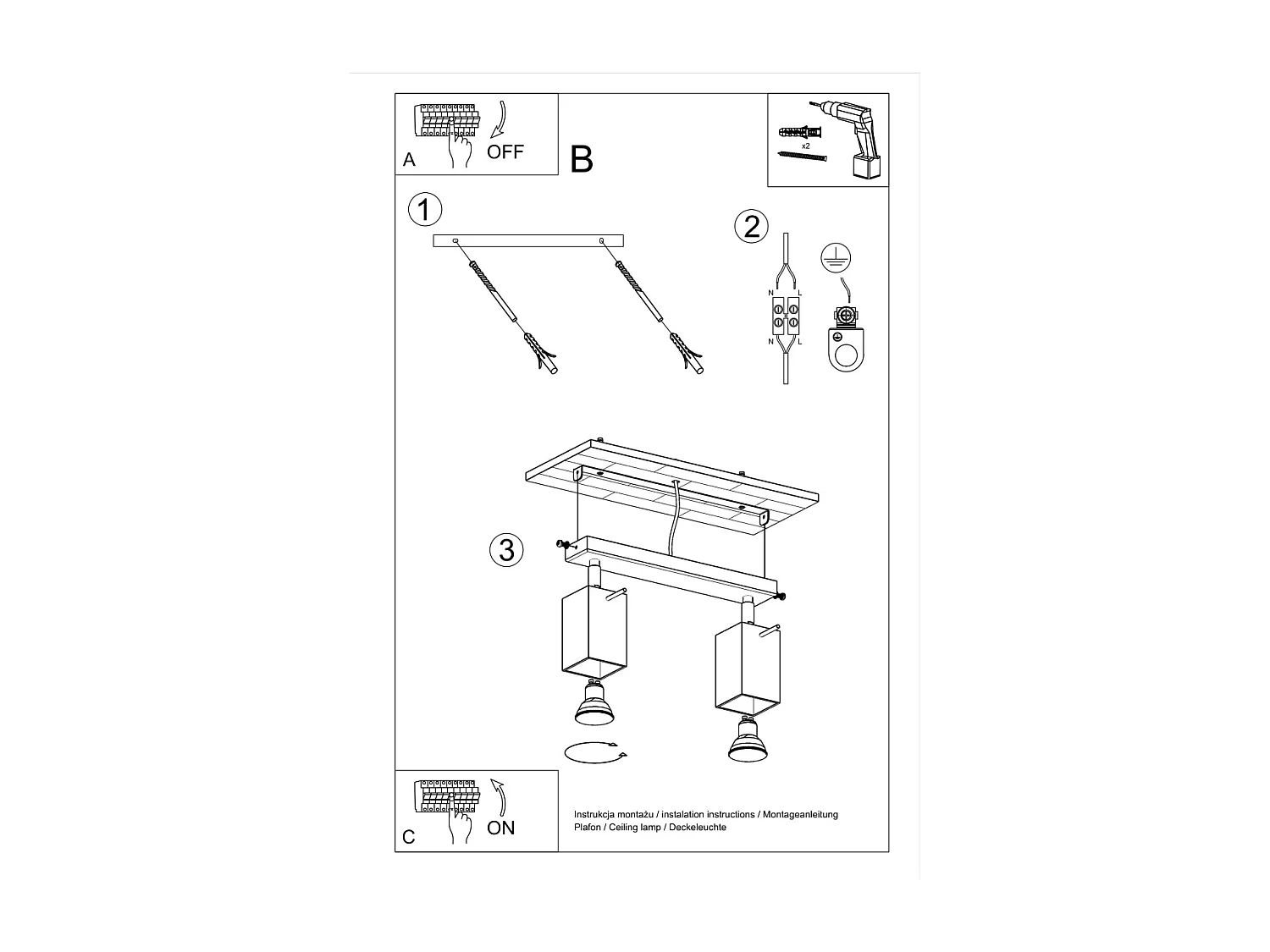 A
OFF

B

x2

1

2

N
L
N
L

3

C
ON

Instrukcja montażu / instalation instructions / Montageanleitung
Plafon / Ceiling lamp / Deckeleuchte