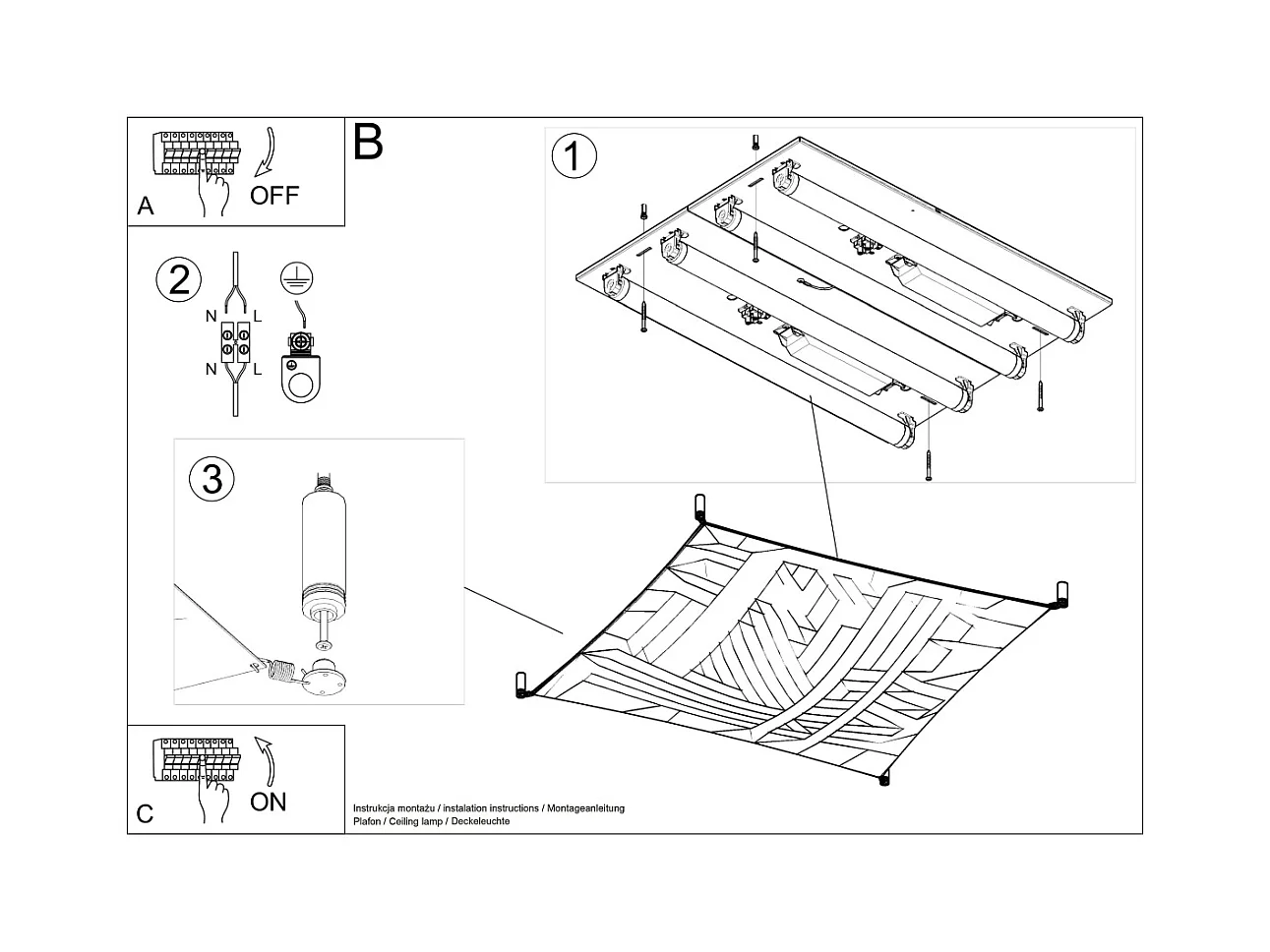 A
OFF

B

1

2

N L

N L

3

C
ON

Instrukcja montażu / instalation instructions / Montageanleitung
Plafon / Ceiling lamp / Deckeleuchte