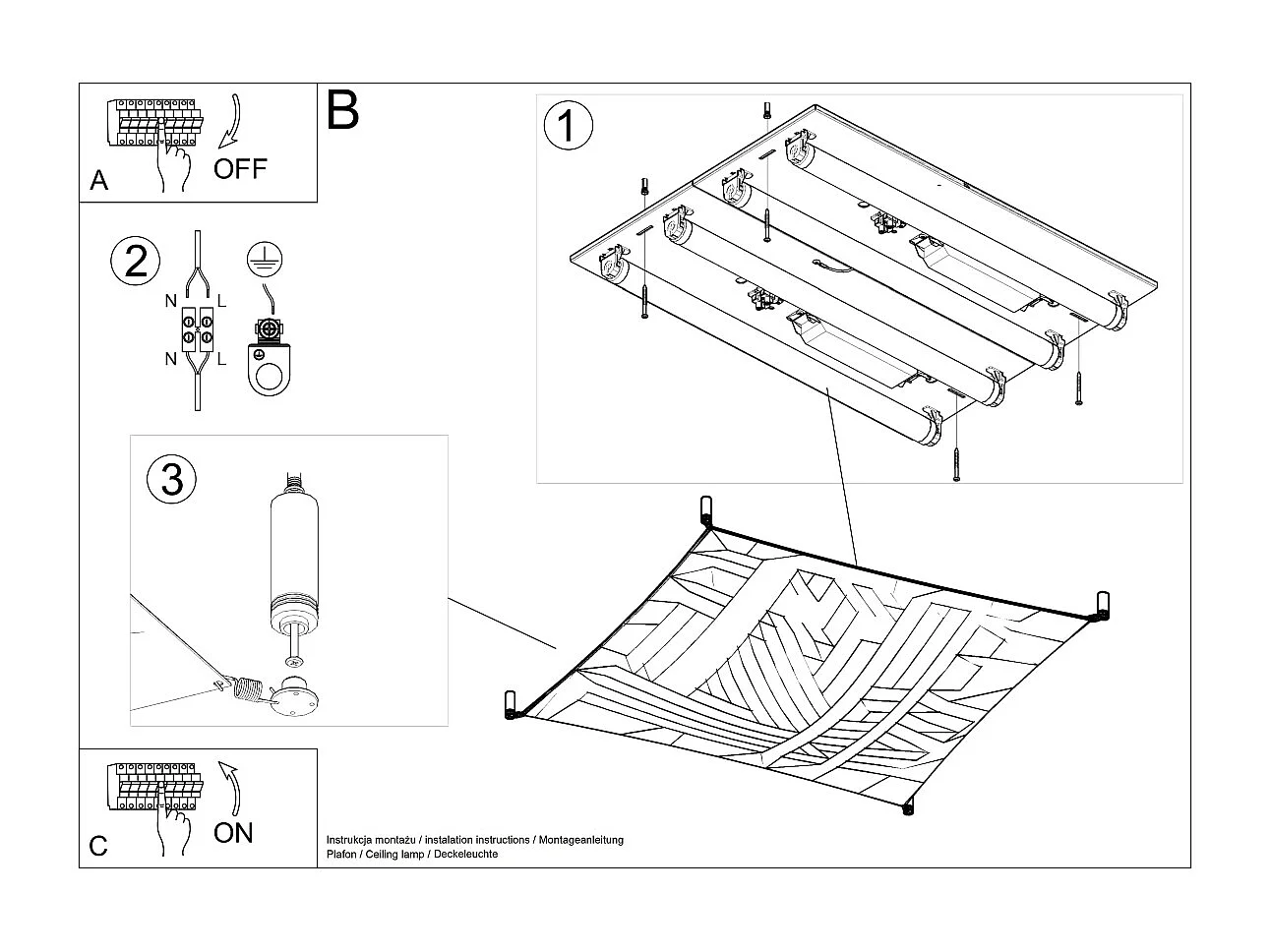 A
OFF

B

1

2
N L
N L

3

C
ON

Instrukcja montażu / instalation instructions / Montageanleitung
Plafon / Ceiling lamp / Deckeleuchte