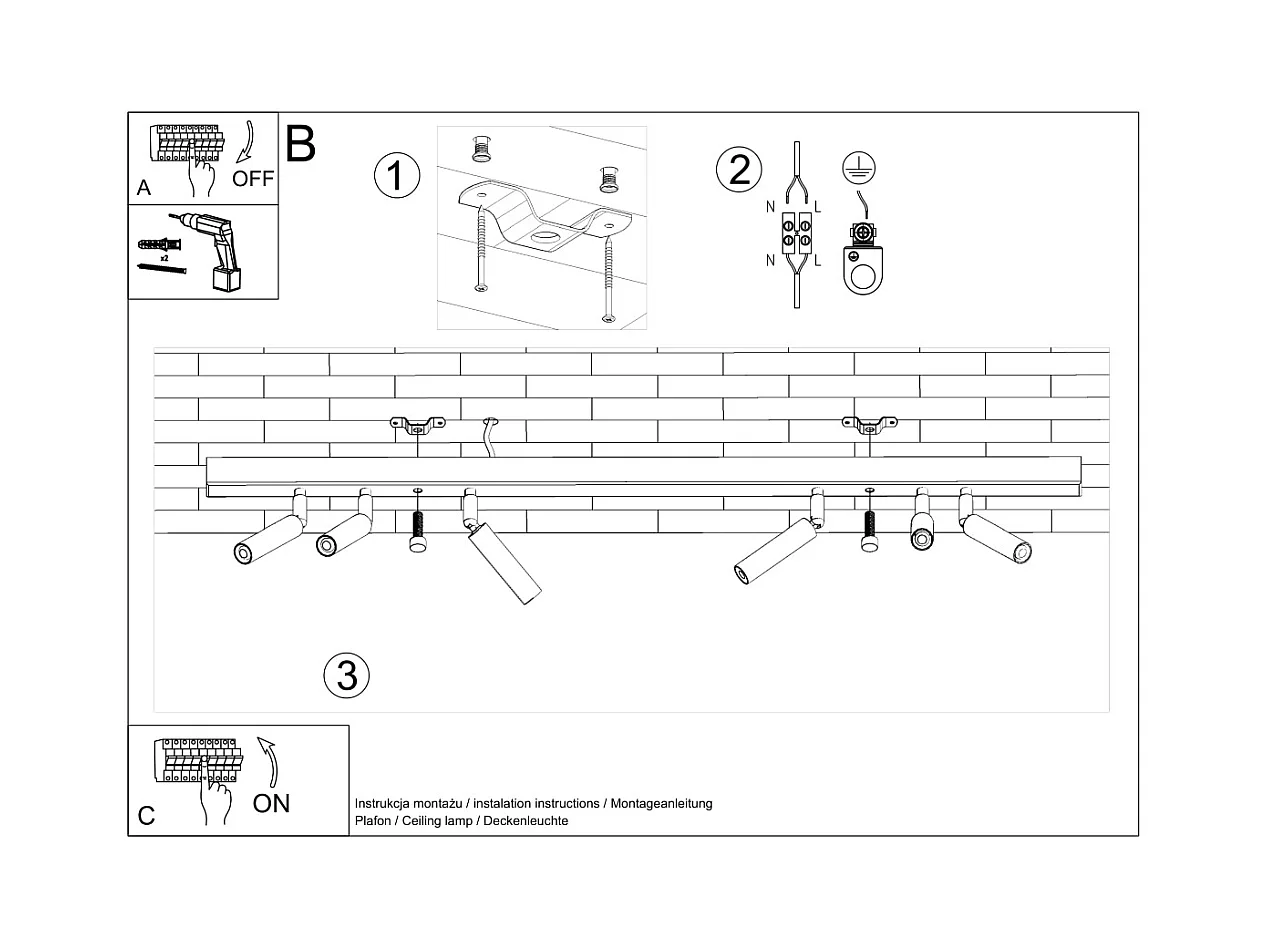 A

OFF

x2

B

1

2

N

L

N

L

3

C

ON

Instrukcja montażu / instalation instructions / Montageanleitung
Plafon / Ceiling lamp / Deckenleuchte