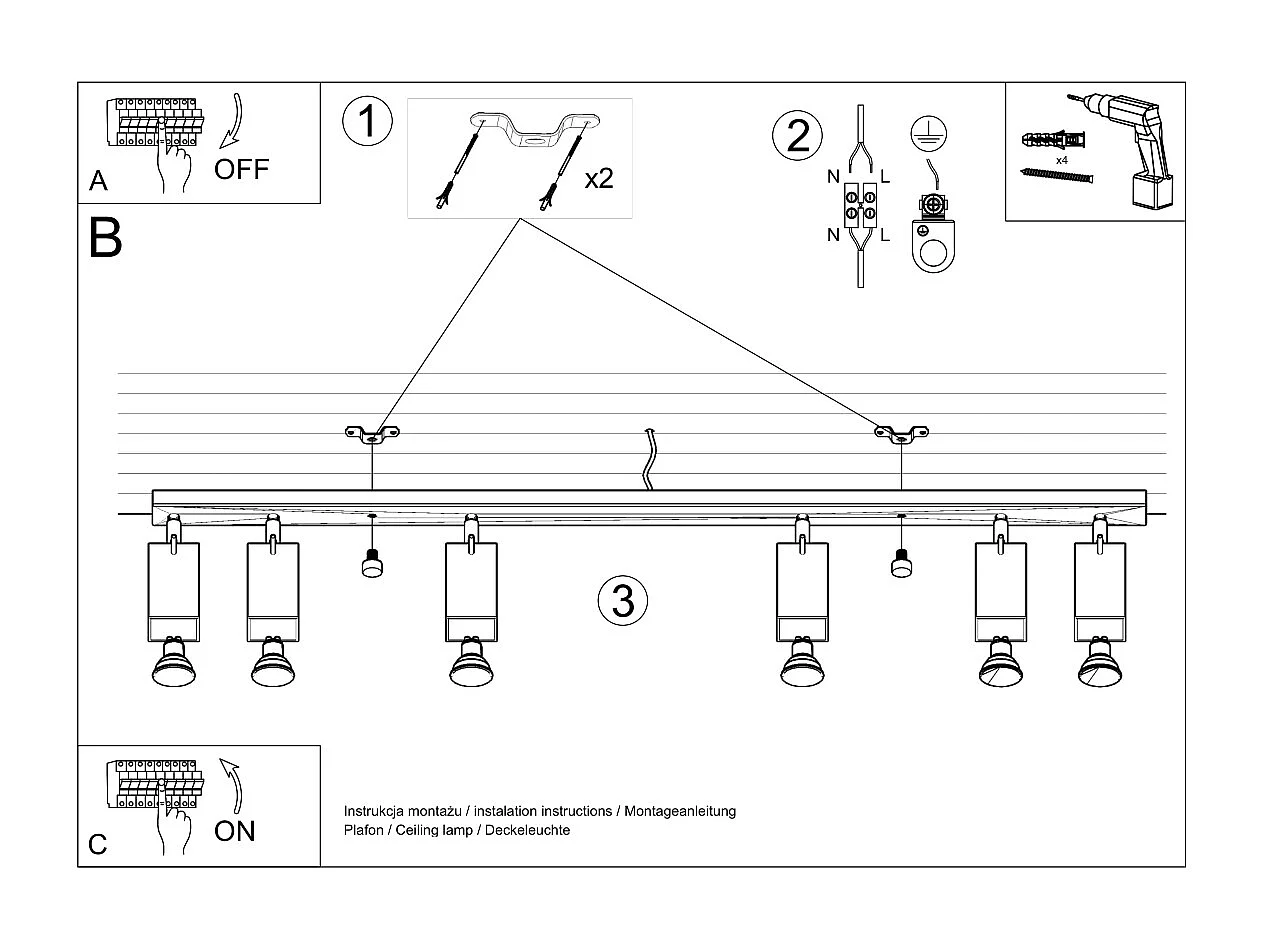 A
OFF
1
x2
2
N
L
N
L
x4
B
3
C
ON
Instrukcja montażu / instalation instructions / Montageanleitung
Plafon / Ceiling lamp / Deckeleuchte