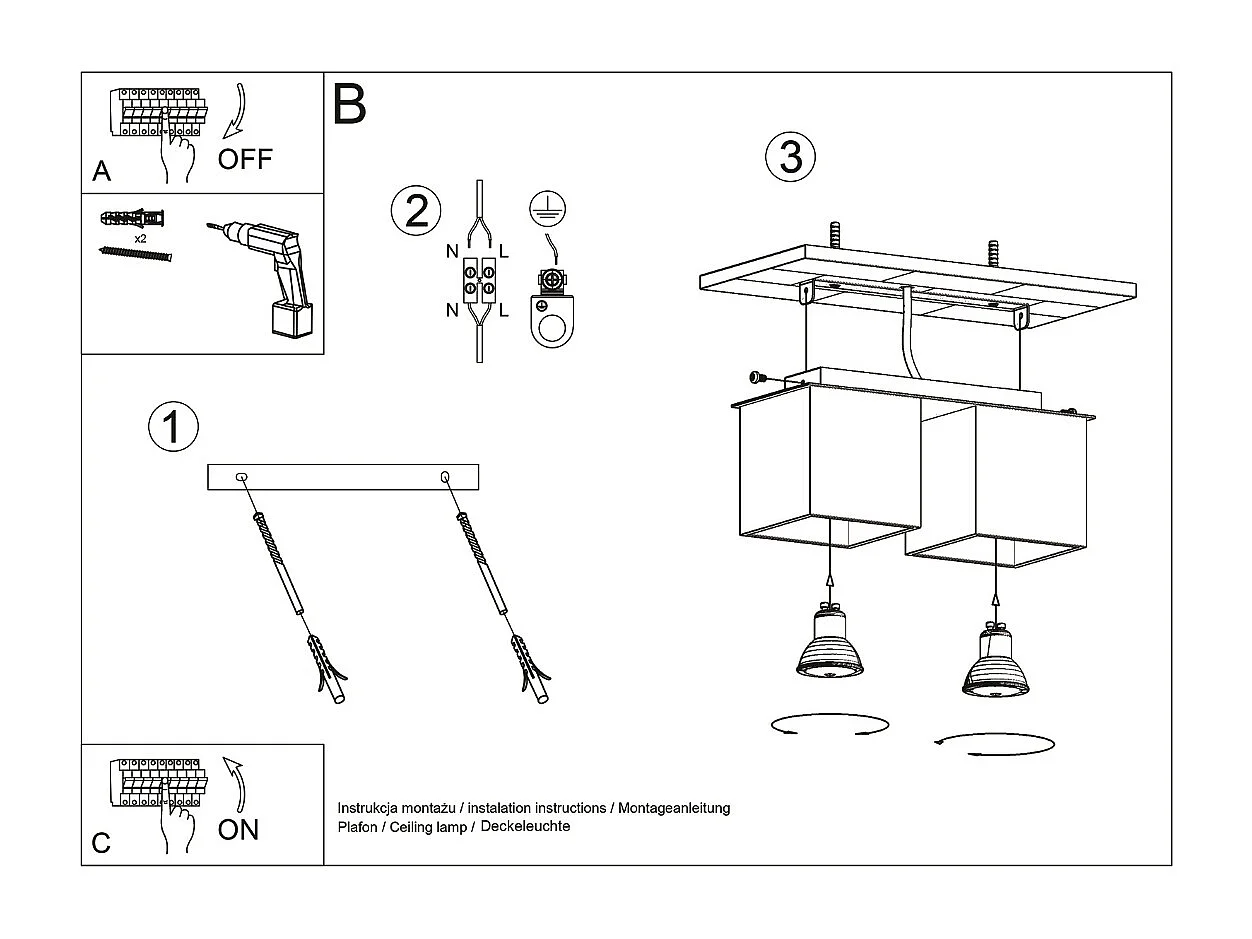 A
OFF

x2

B

2

N
L
N
L

3

1

C
ON

Instrukcja montażu / instalation instructions / Montageanleitung
Plafon / Ceiling lamp / Deckeleuchte