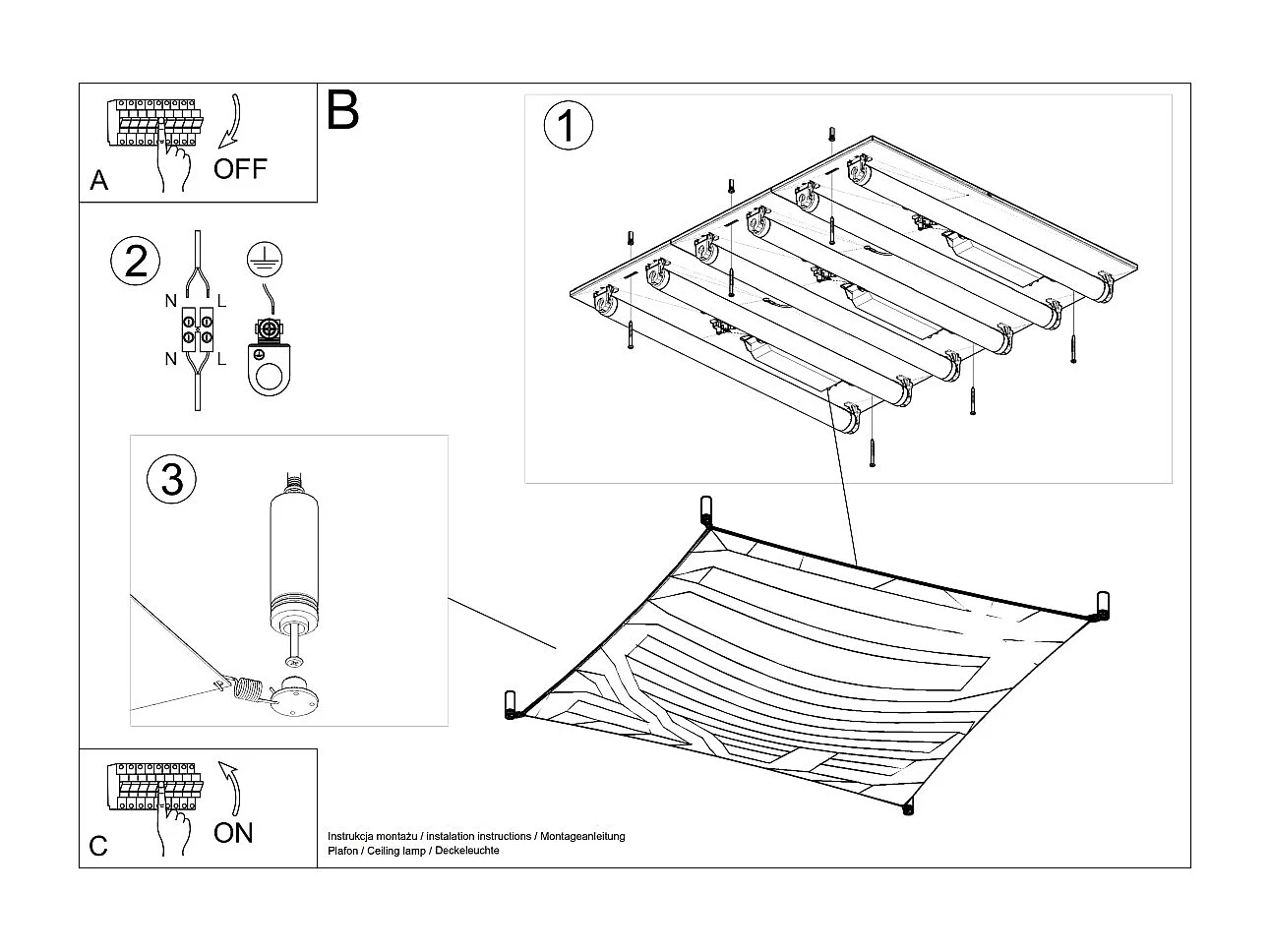 A
OFF

B

1

2
N L
N L

3

C
ON

Instrukcja montażu / instalation instructions / Montageanleitung
Plafon / Ceiling lamp / Deckeleuchte