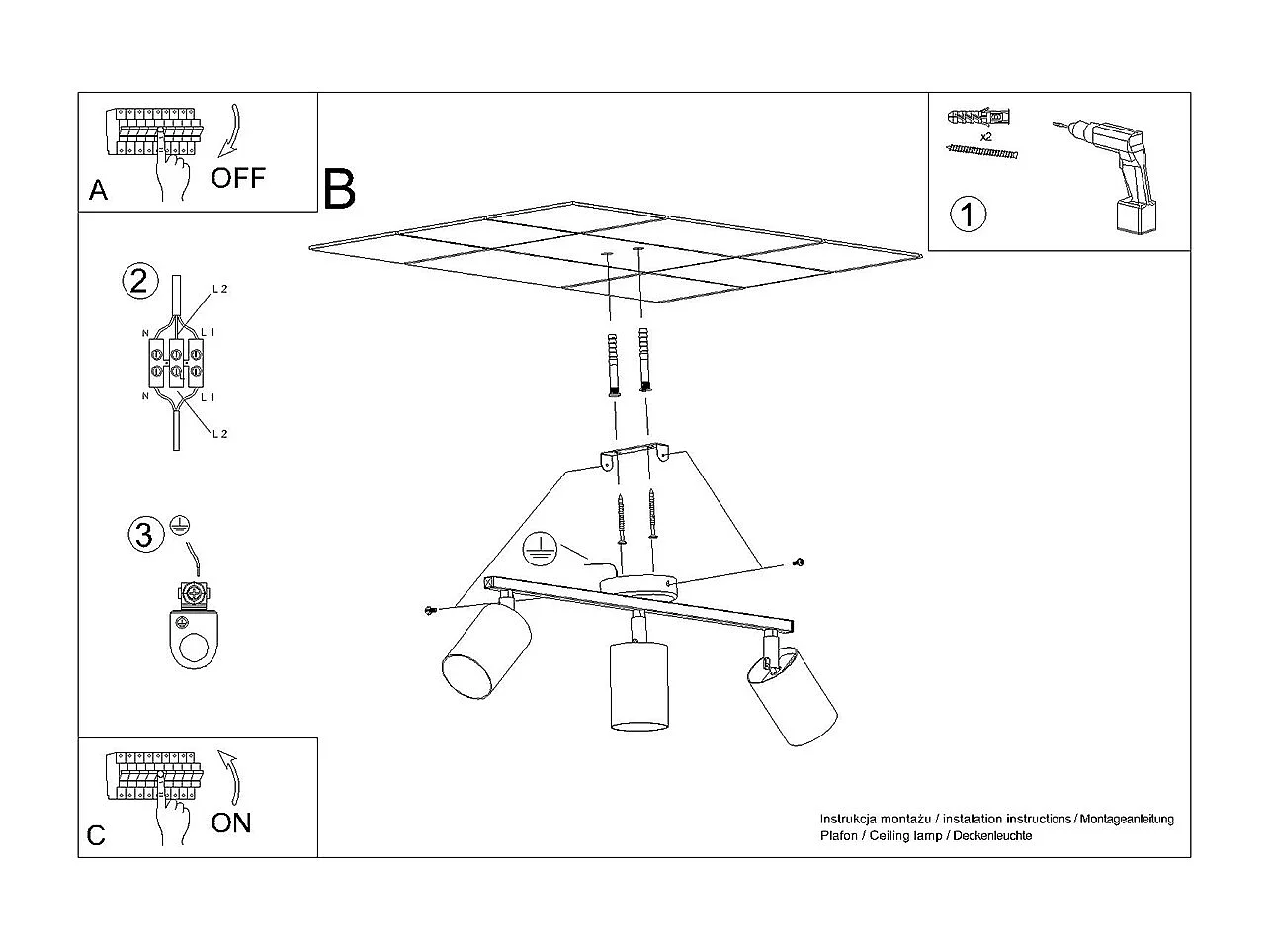 A
OFF

B

x2

1

2
L 2
N
L 1
N
L 1
L 2

3

C
ON

Instrukcja montażu / instalation instructions / Montageanleitung
Plafon / Ceiling lamp / Deckenleuchte