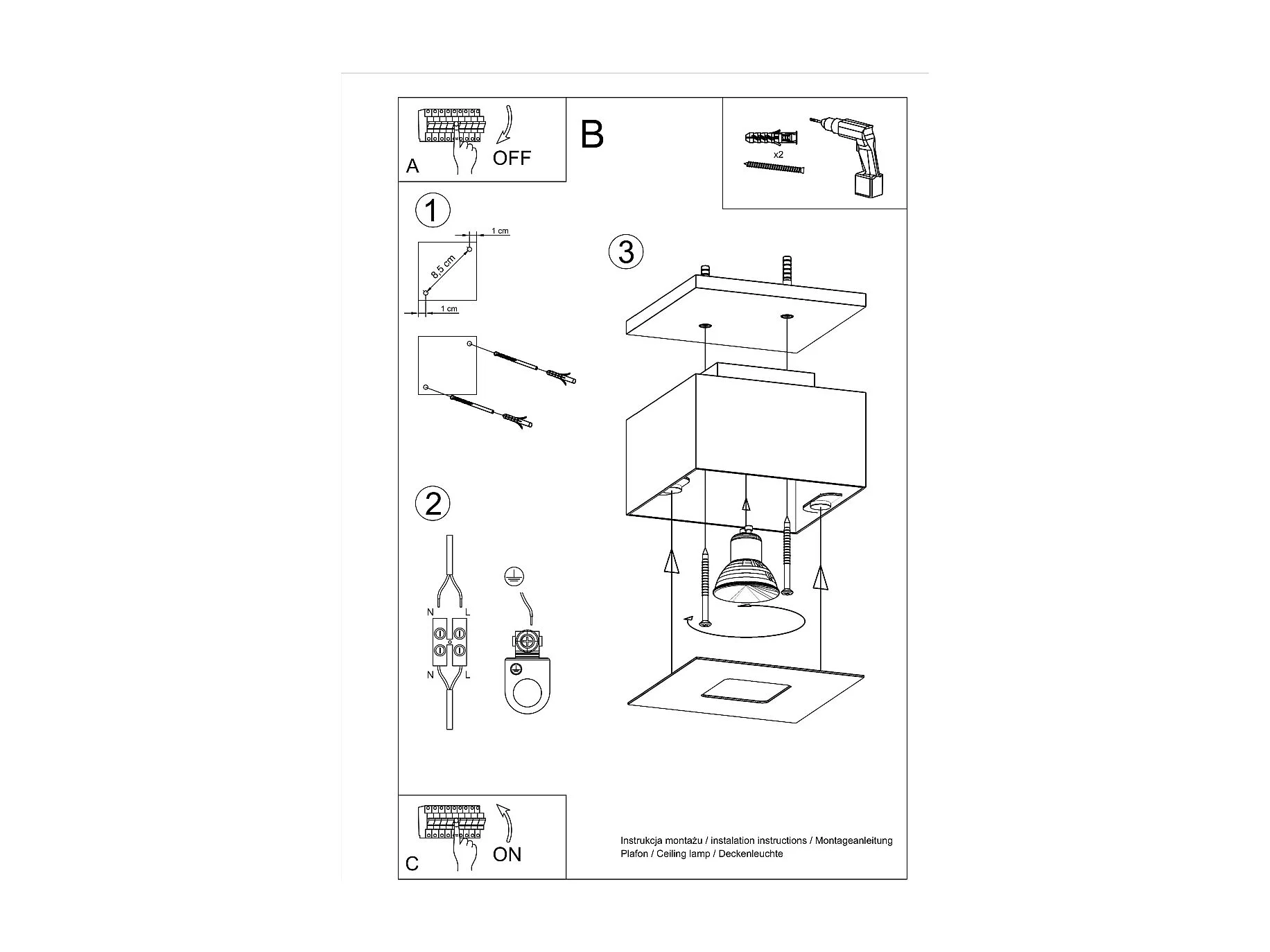 A
OFF

B

x2

1

1 cm
8,5 cm
1 cm

3

2

N L
N L

C
ON

Instrukcja montażu / instalation instructions / Montageanleitung
Plafon / Ceiling lamp / Deckenleuchte