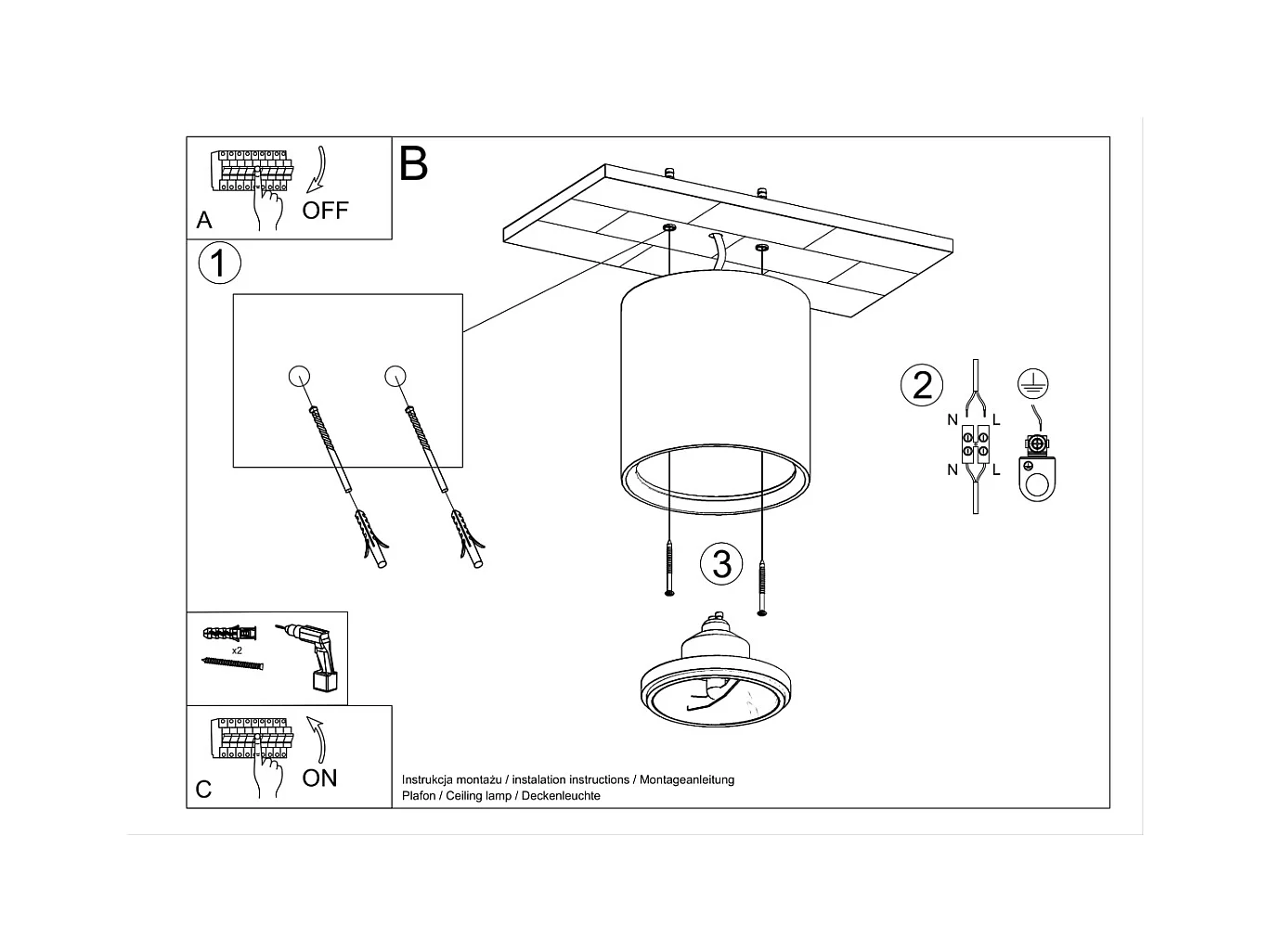 A
OFF
B
1
2
N L
N L
3
x2
C
ON
Instrukcja montażu / instalation instructions / Montageanleitung
Plafon / Ceiling lamp / Deckenleuchte