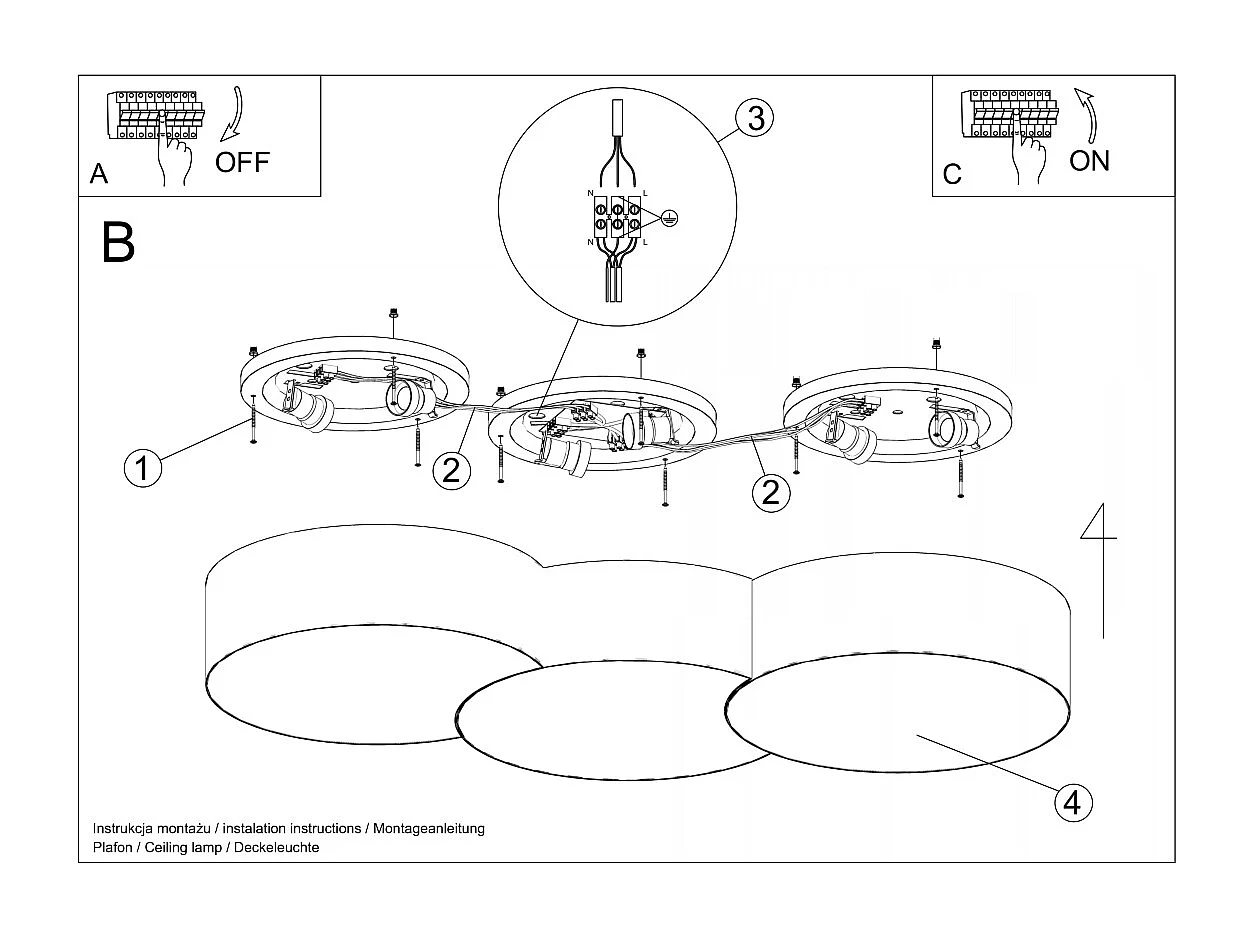 A
OFF

C
ON

B

3

N
L
N
L

1
2
2
4

Instrukcja montażu / instalation instructions / Montageanleitung
Plafon / Ceiling lamp / Deckeleuchte