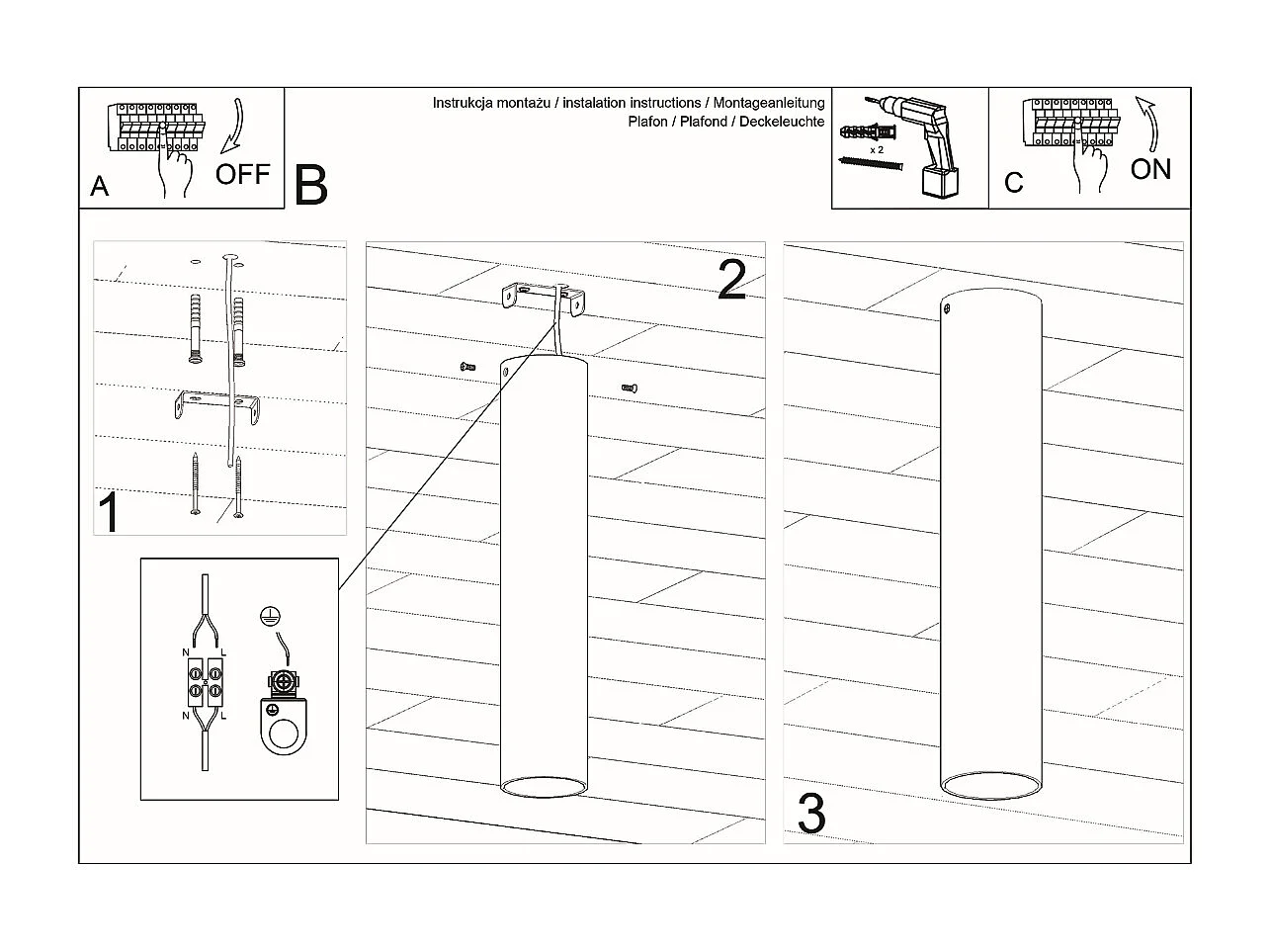 A
OFF
B
Instrukcja montażu / instalation instructions / Montageanleitung
Plafon / Plafond / Deckeleuchte
x 2
C
ON
1
N
L
N
L
2
3