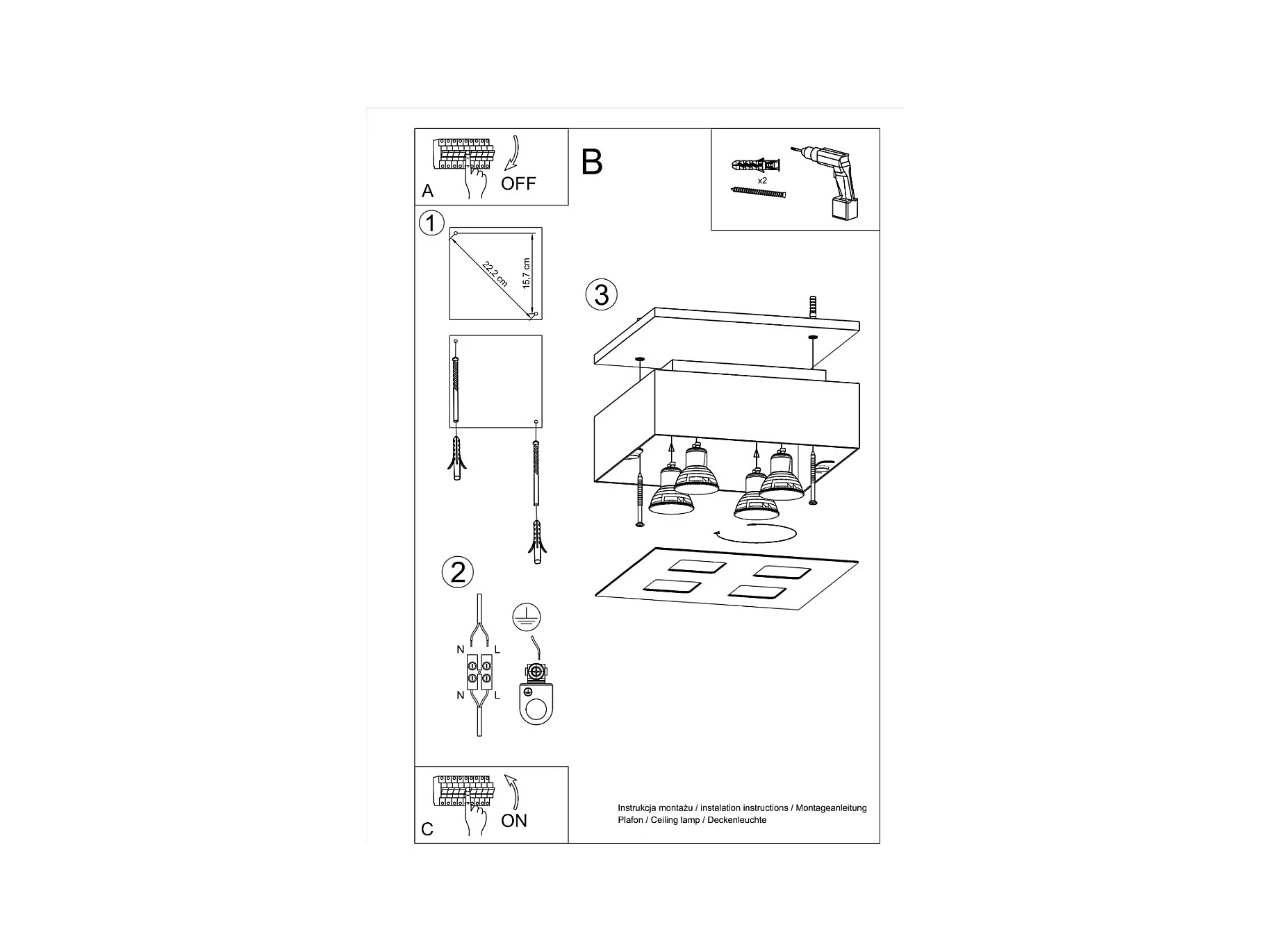 A
OFF

B

x2

1

22,2 cm
15,7 cm

3

2

N
L
N
L

C
ON

Instrukcja montażu / instalation instructions / Montageanleitung
Plafon / Ceiling lamp / Deckenleuchte